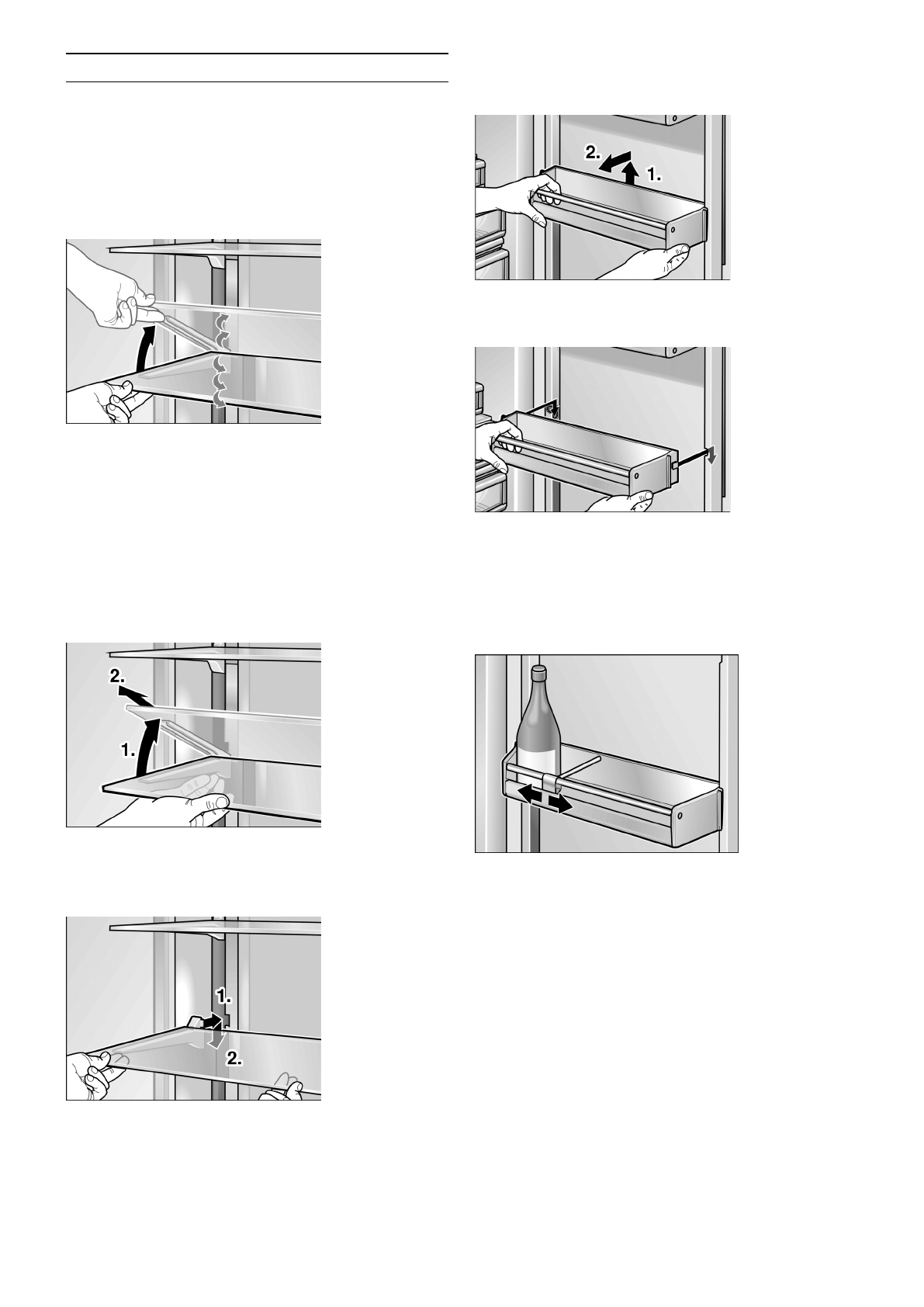 2.

1.

2.

1.

1.

2.