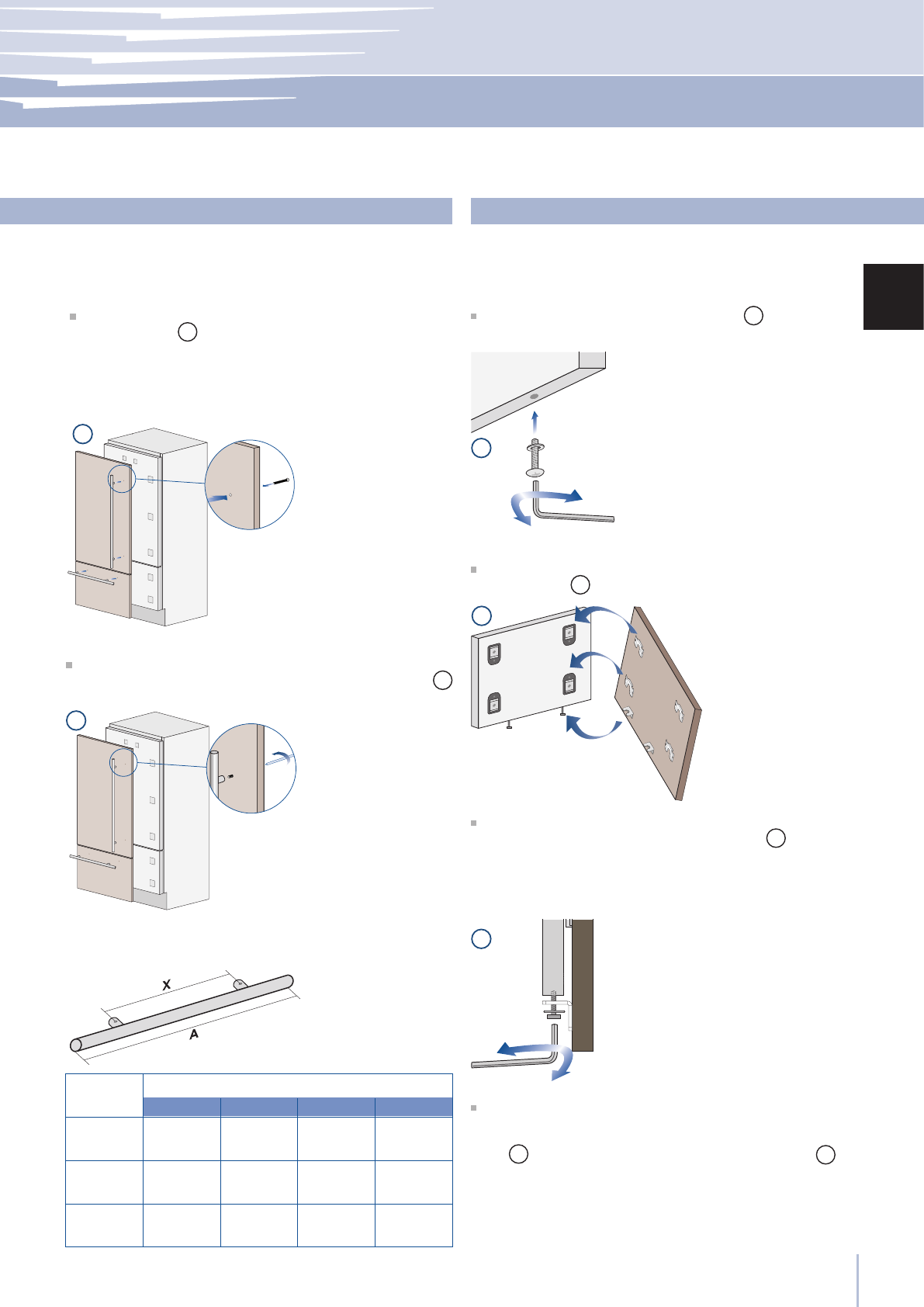 X

A