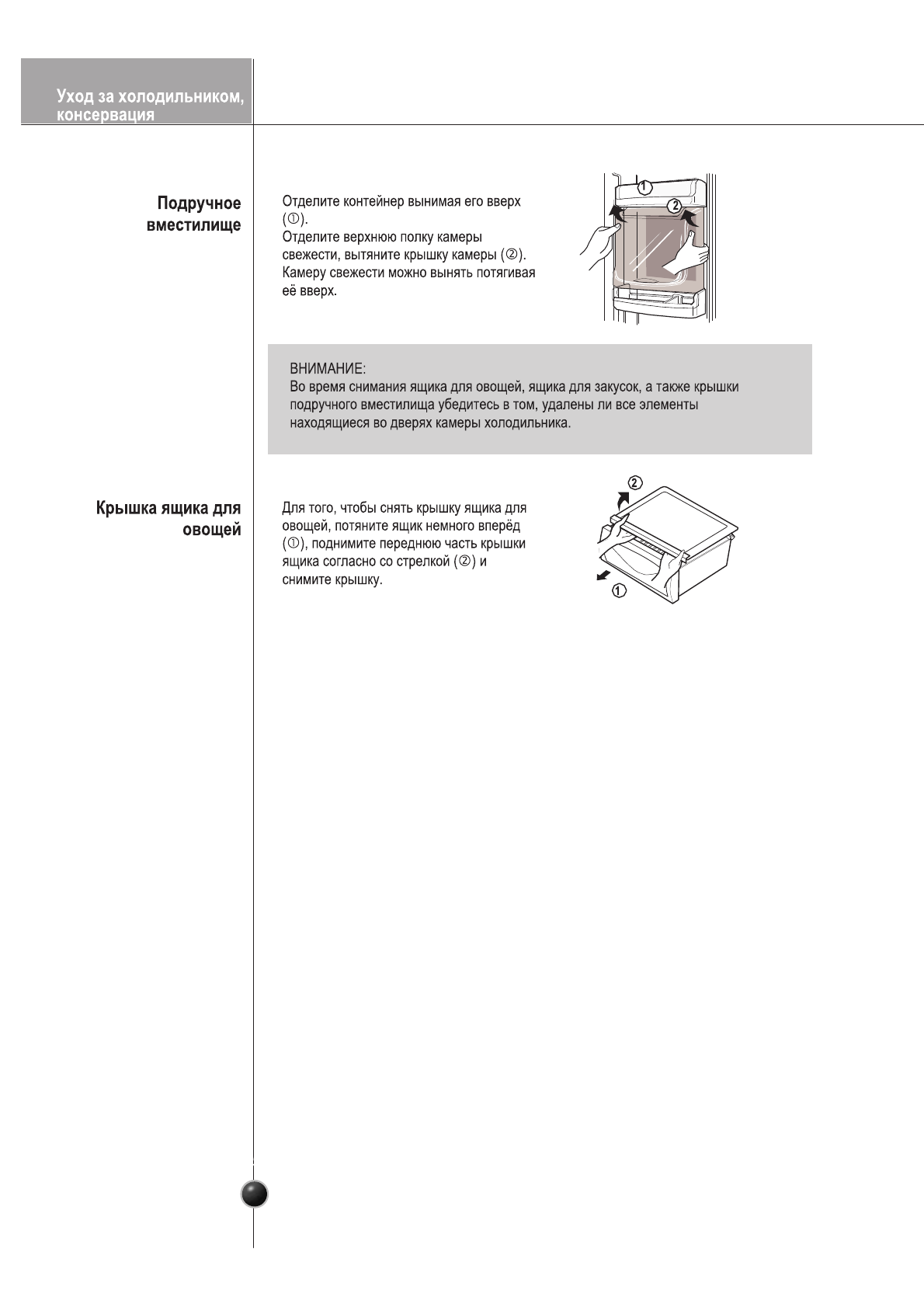 Уход за холодильником, консервация

Подручное вместилище

Отделите контейнер вынимая его вверх (①).
Отделите верхнюю полку камеры свежести, вытяните крышку камеры (②).
Камеру свежести можно вынять потягивая её вверх.

①
②

ВНИМАНИЕ:
Во время снимания ящика для овощей, ящика для закусок, а также крышки подручного вместилища убедитесь в том, удалены ли все элементы находящиеся во дверях камеры холодильника.

Крышка ящика для овощей

Для того, чтобы снять крышку ящика для овощей, потяните ящик немного вперёд (①), поднимите переднюю часть крышки ящика согласно со стрелкой (②) и снимите крышку.

②
①