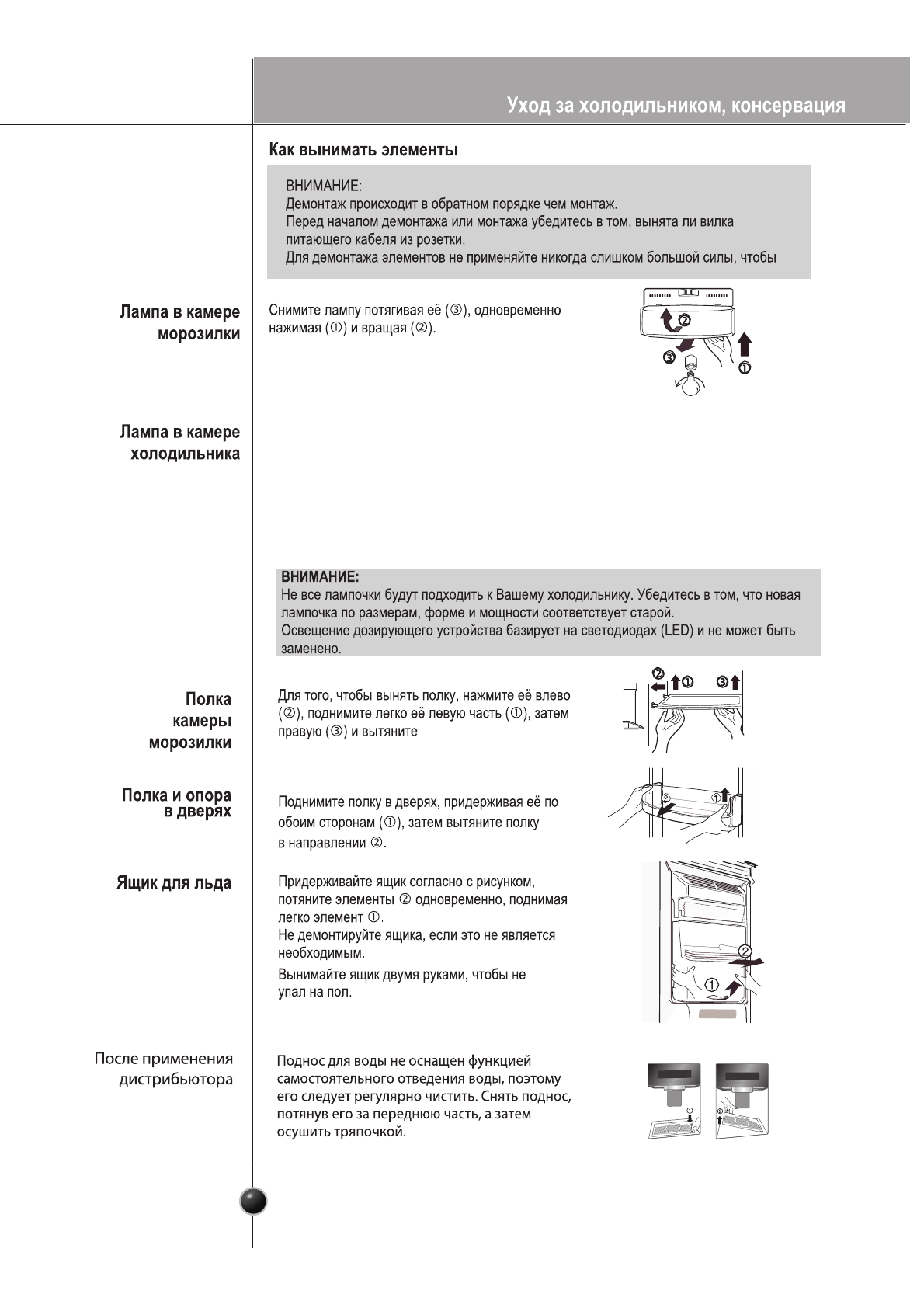 Уход за холодильником, консервация

Как вынимать элементы

ВНИМАНИЕ:
Демонтаж происходит в обратном порядке чем монтаж.
Перед началом демонтажа или монтажа убедитесь в том, вынята ли вилка питающего кабеля из розетки.
Для демонтажа элементов не применяйте никогда слишком большой силы, чтобы

Лампа в камере морозилки

Снимите лампу потягивая её (③), одновременно нажимая (①) и вращая (②).

②
③
①

Лампа в камере холодильника

ВНИМАНИЕ:
Не все лампочки будут подходить к Вашему холодильнику. Убедитесь в том, что новая лампочка по размерам, форме и мощности соответствует старой.
Освещение дозирующего устройства базирует на светодиодах (LED) и не может быть заменено.

Полка камеры морозилки

Для того, чтобы вынять полку, нажмите её влево (②), поднимите легко её левую часть (①), затем правую (③) и вытяните

② ① ③

Полка и опора в дверях

Поднимите полку в дверях, придерживая её по обоим сторонам (①), затем вытяните полку в направлении ②.

② ①

Ящик для льда

Придерживайте ящик согласно с рисунком, потяните элементы ② одновременно, поднимая легко элемент ①.
Не демонтируйте ящика, если это не является необходимым.
Вынимайте ящик двумя руками, чтобы не упал на пол.

②
①

После применения дистрибьютора

Поднос для воды не оснащен функцией самостоятельного отведения воды, поэтому его следует регулярно чистить. Снять поднос, потянув его за переднюю часть, а затем осушить тряпочкой.

①
②