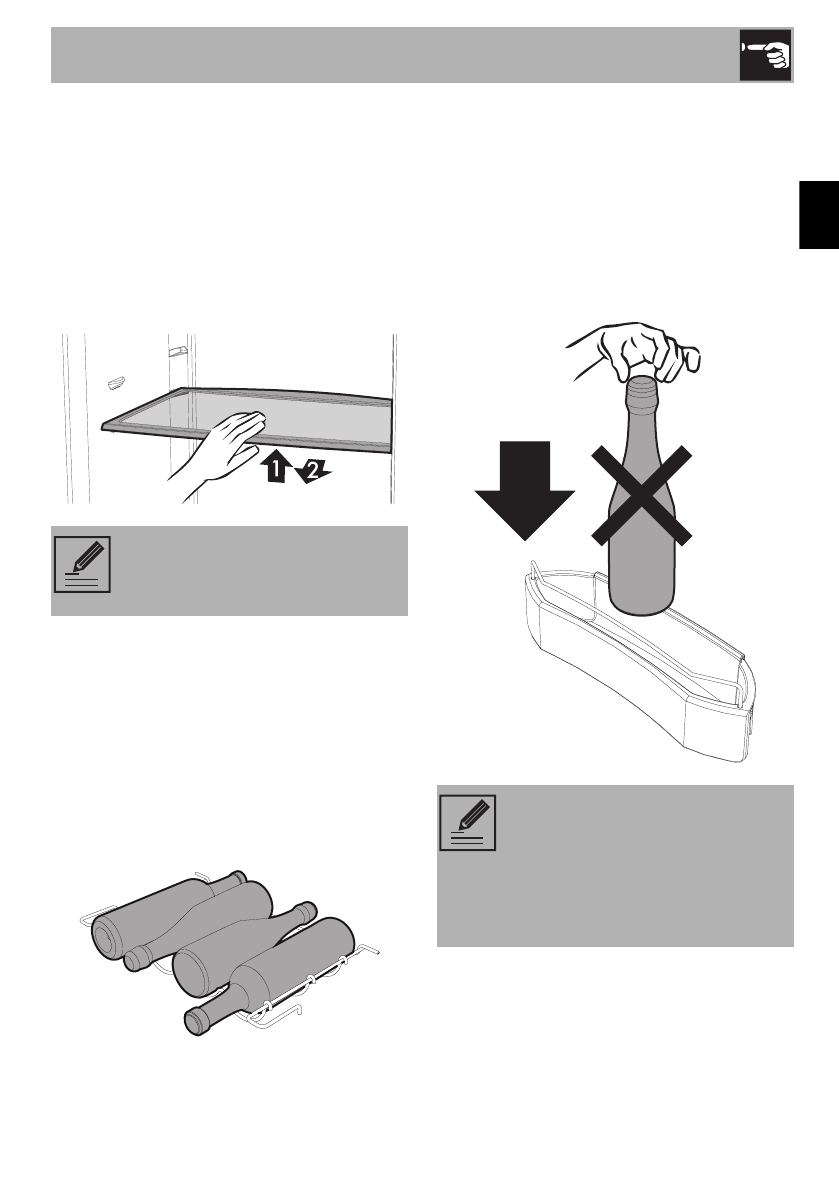 1

2