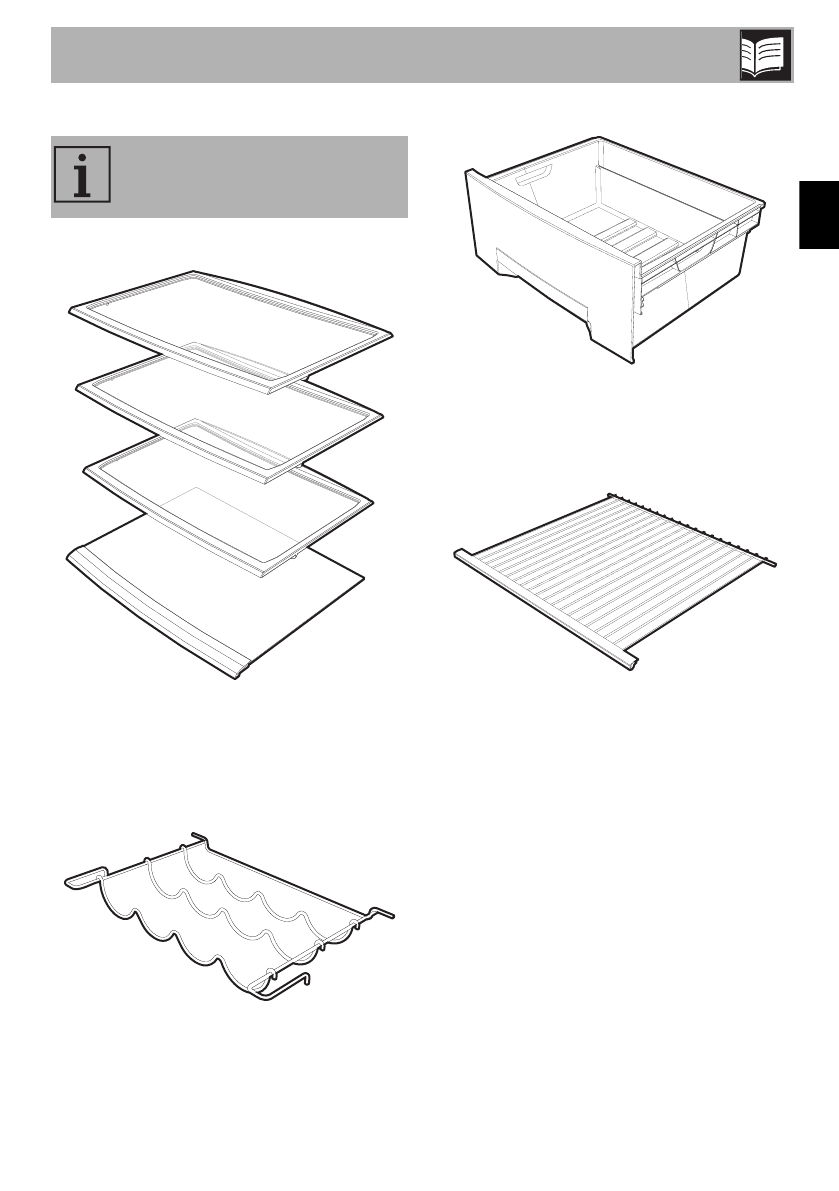 i