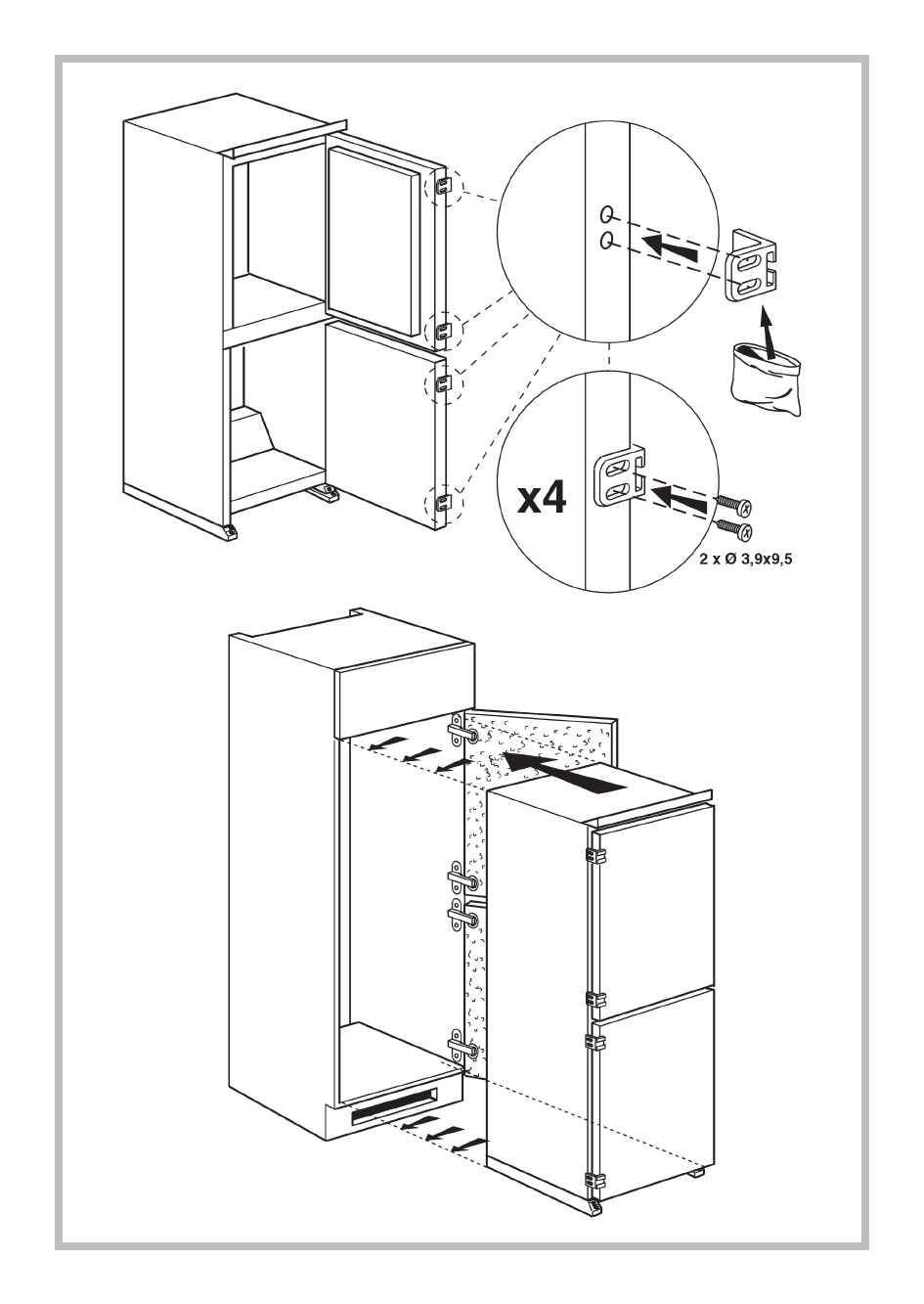 x4

2 x Ø 3,9x9,5