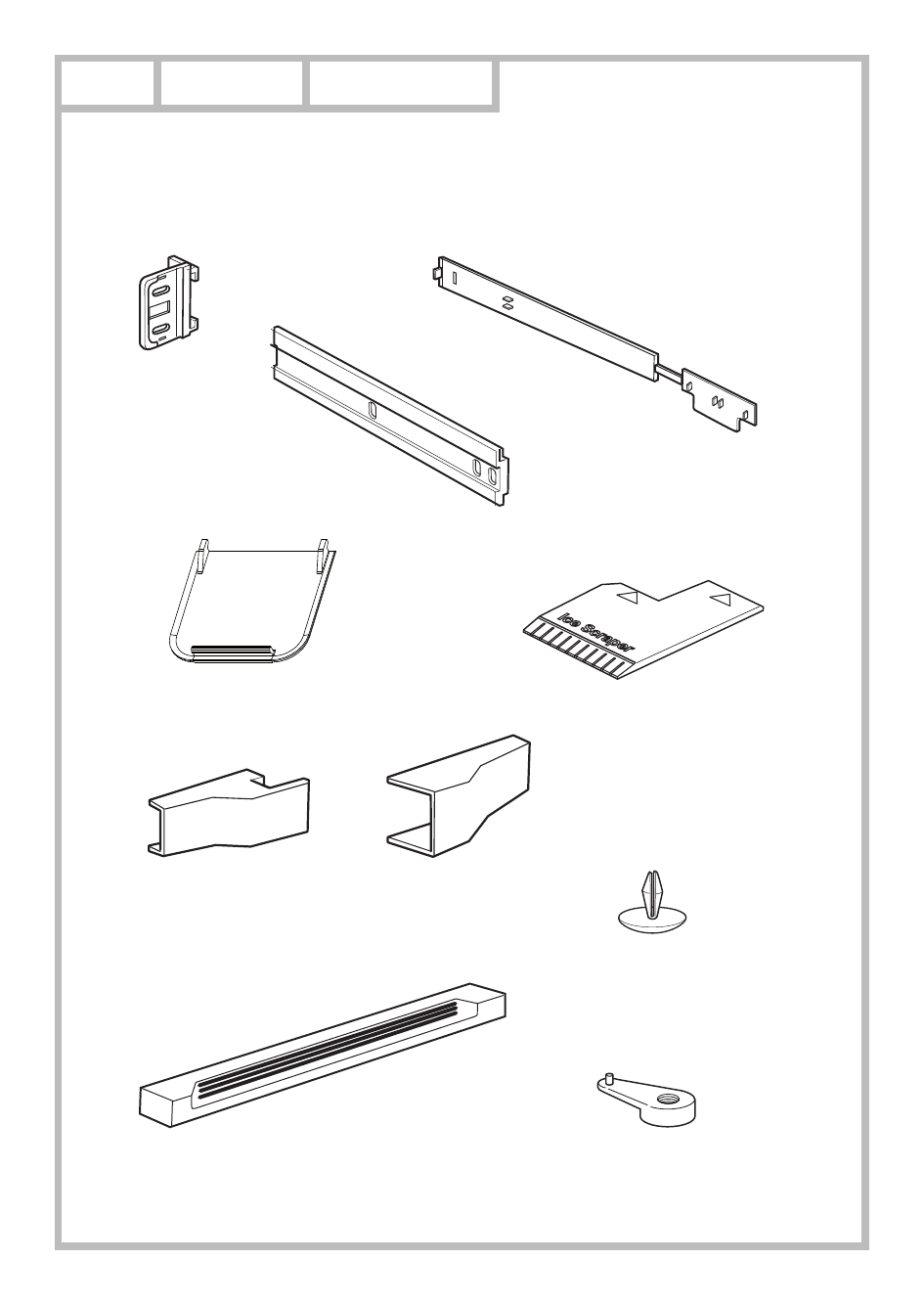 Ice Scraper