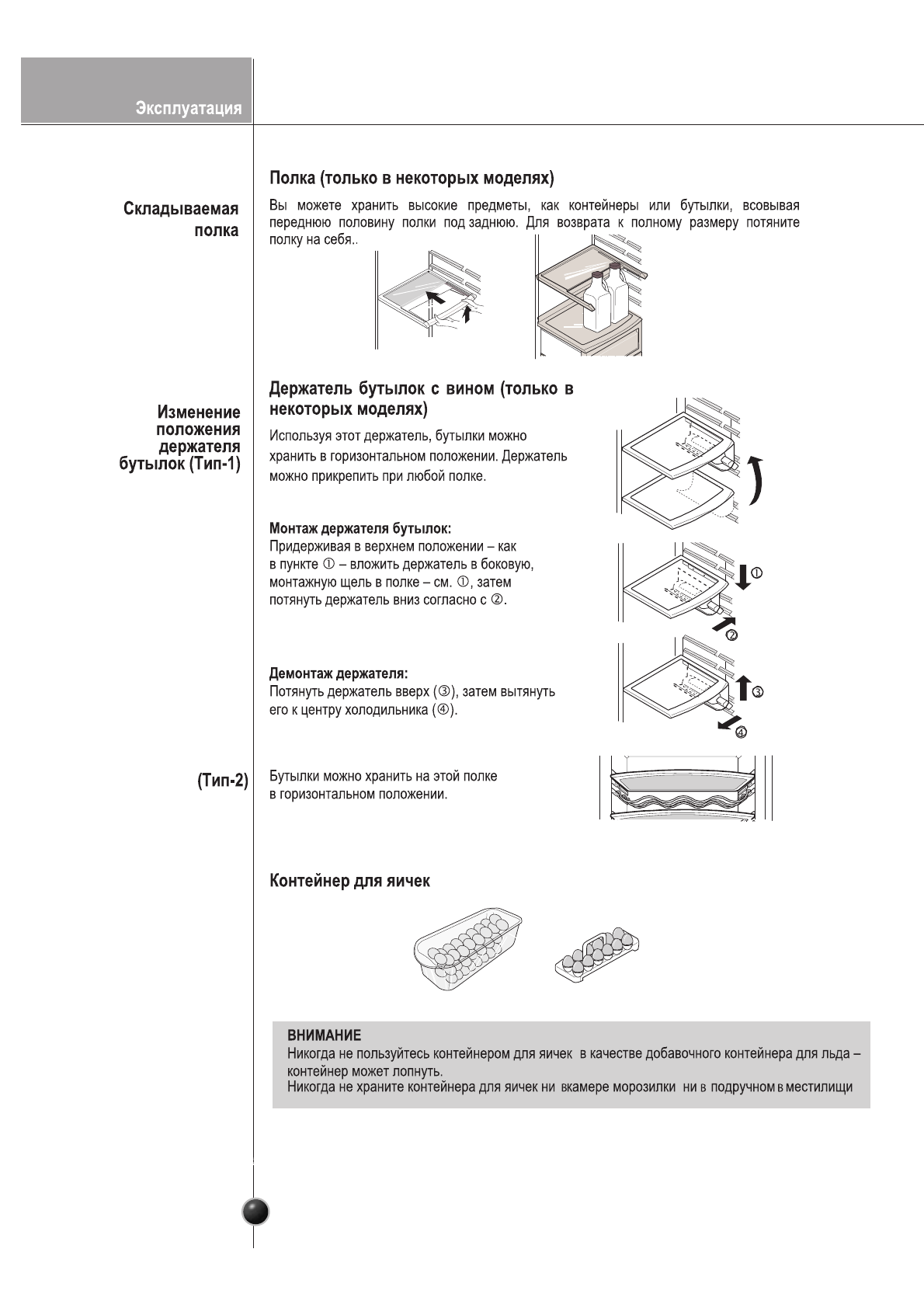 Эксплуатация

Полка (только в некоторых моделях)

Складываемая полка

Вы можете хранить высокие предметы, как контейнеры или бутылки, всовывая переднюю половину полки под заднюю. Для возврата к полному размеру потяните полку на себя..

Держатель бутылок с вином (только в некоторых моделях)

Изменение положения держателя бутылок (Тип-1)

Используя этот держатель, бутылки можно хранить в горизонтальном положении. Держатель можно прикрепить при любой полке.

Монтаж держателя бутылок:
Придерживая в верхнем положении – как в пункте ① – вложить держатель в боковую, монтажную щель в полке – см. ①, затем потянуть держатель вниз согласно с ②.

①
②

Демонтаж держателя:
Потянуть держатель вверх (③), затем вытянуть его к центру холодильника (④).

③
④

(Тип-2)

Бутылки можно хранить на этой полке в горизонтальном положении.

Контейнер для яичек

ВНИМАНИЕ
Никогда не пользуйтесь контейнером для яичек в качестве добавочного контейнера для льда – контейнер может лопнуть.
Никогда не храните контейнера для яичек ни вкамере морозилки ни в подручном в местилищи