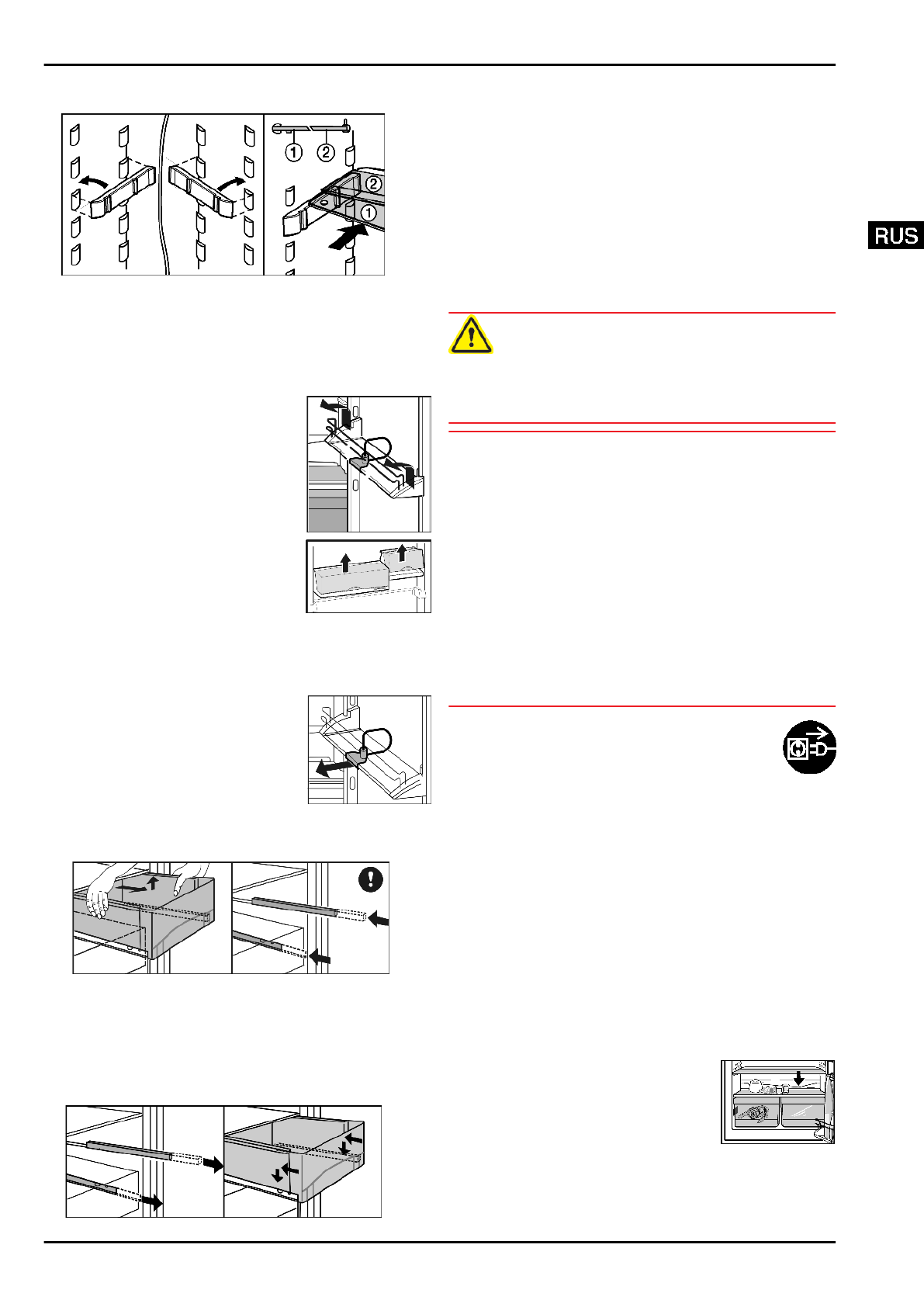 1 2

2

1

RUS