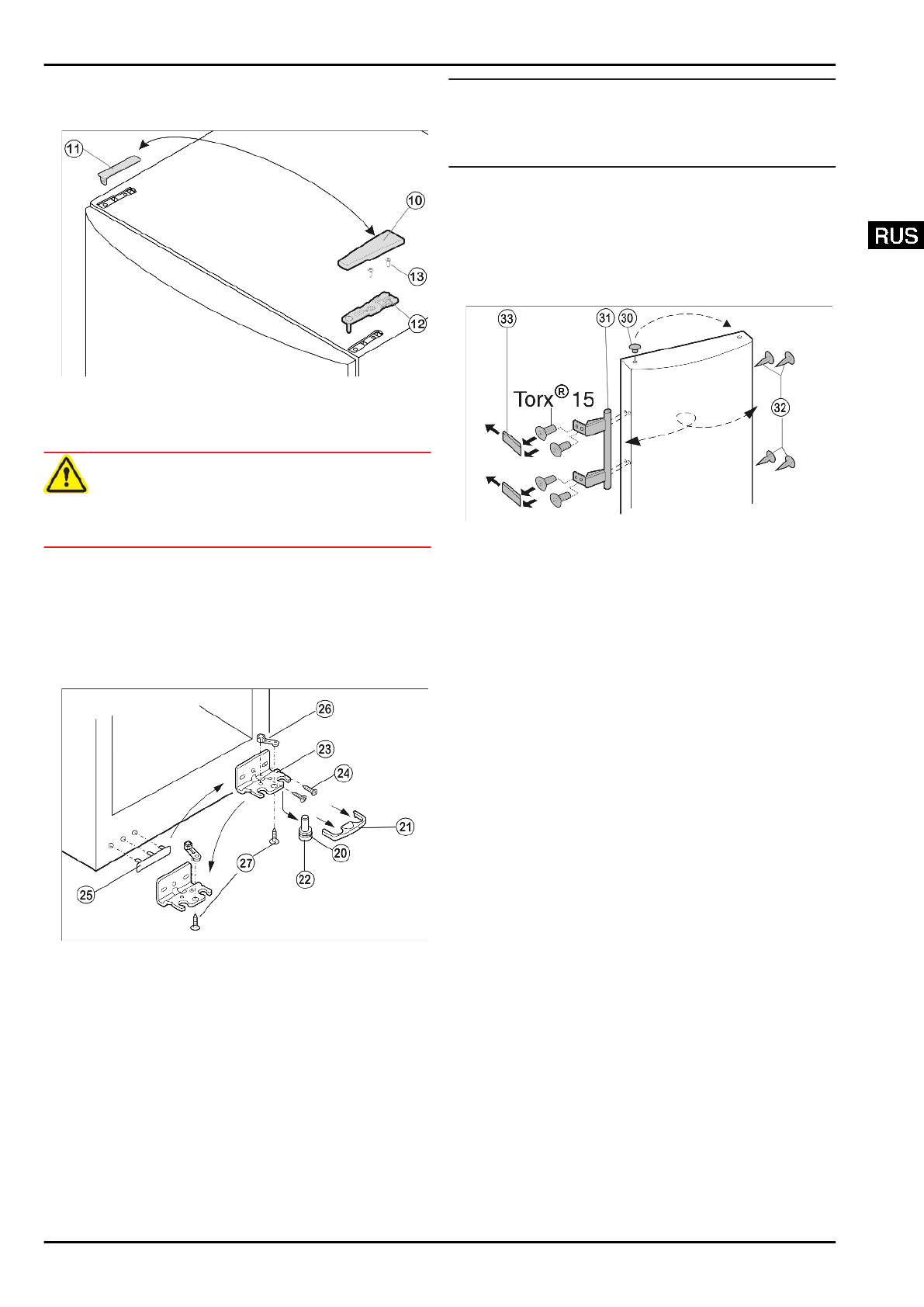 11

10

13

12

RUS

33

31

30

Torx® 15

32

26

23

24

21

20

22

27

25