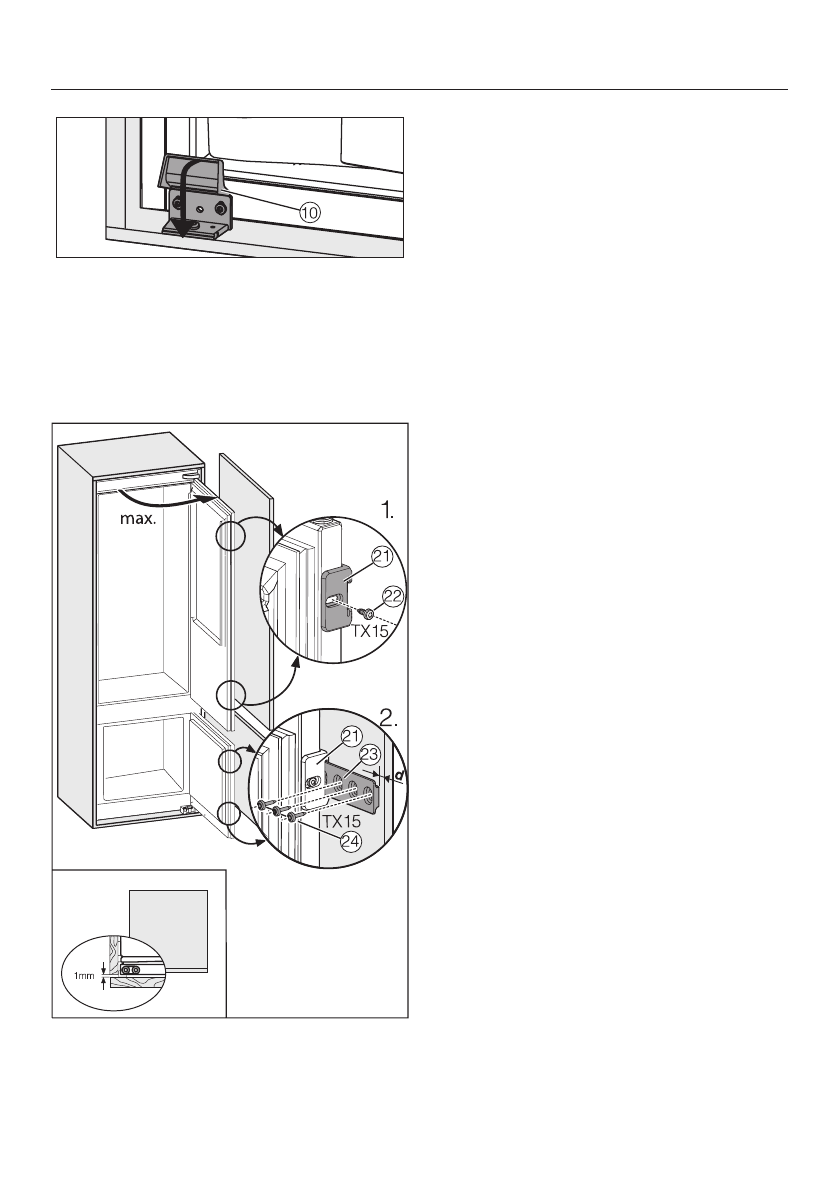 10

max.

1.

21

22

TX15

2.

21

23

a

TX15

24

1mm