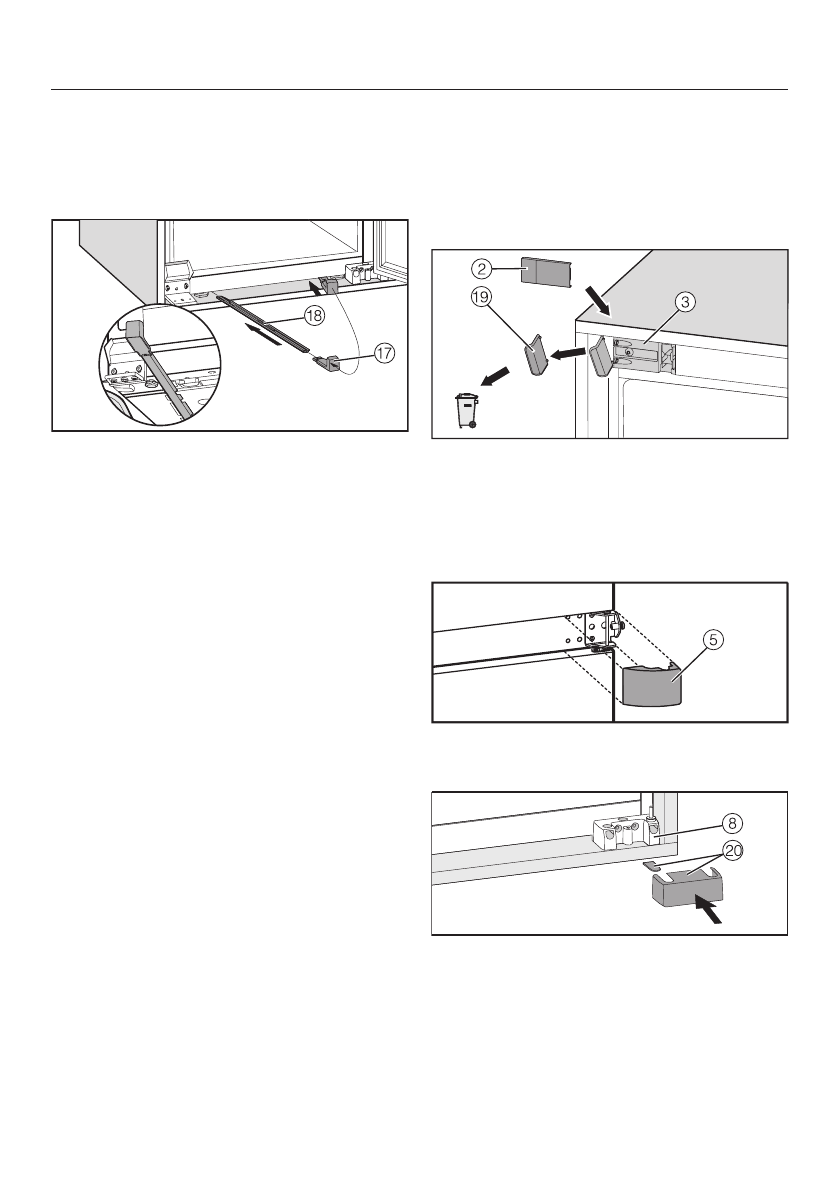 18

17

2

19

3

5

8

20