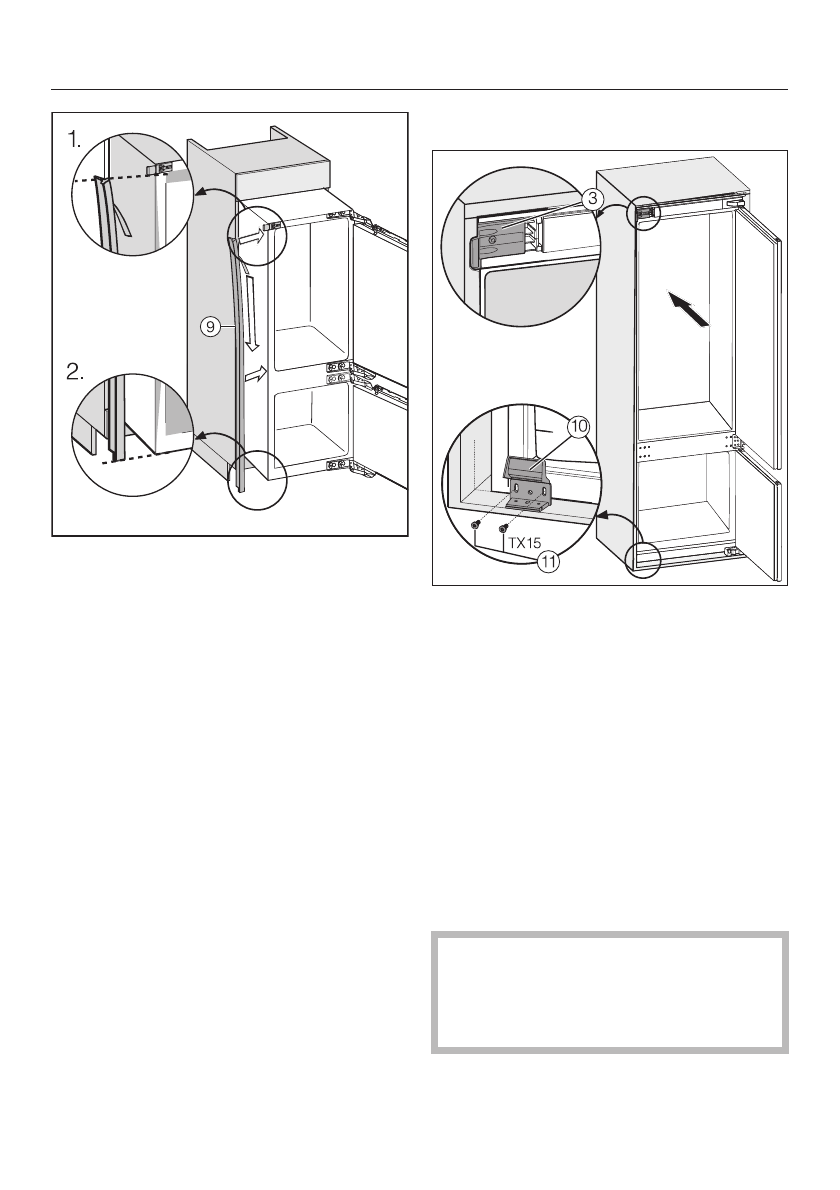 1.

9

2.

3

10

TX15

11