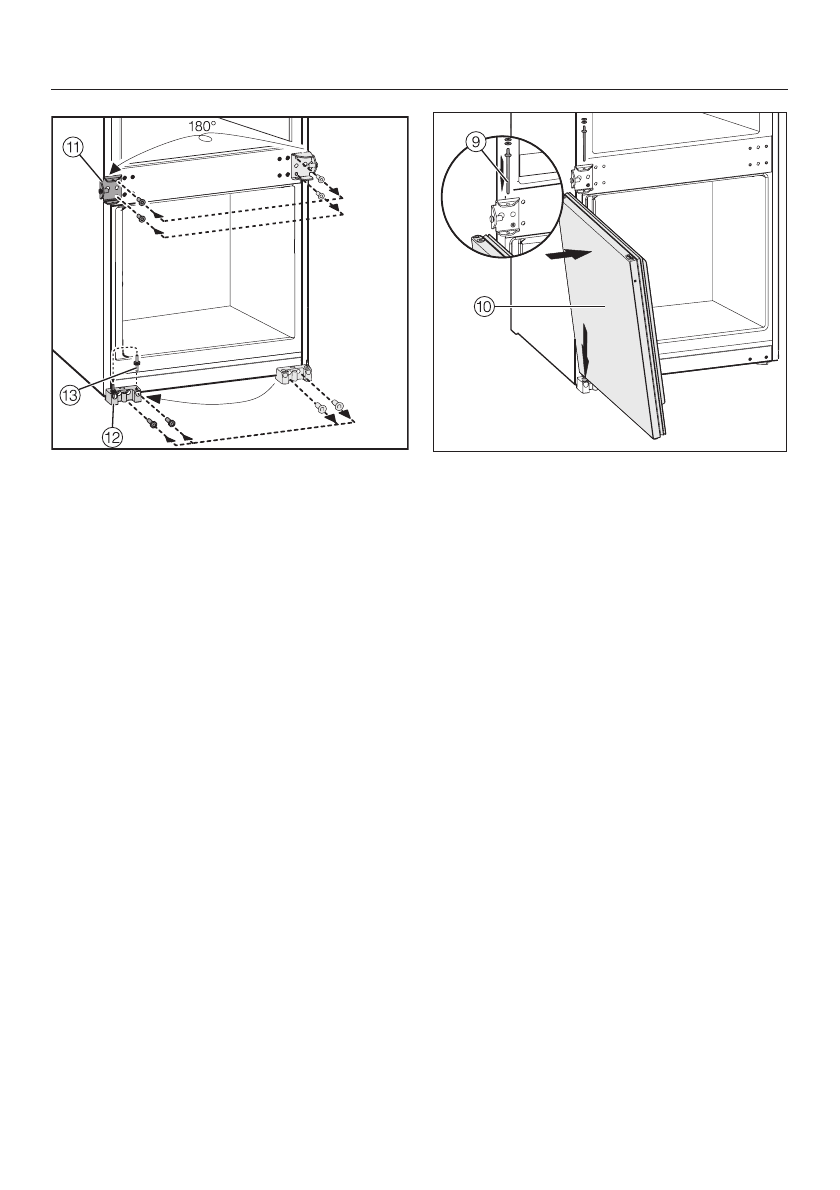 180°

11

13

12

9

10