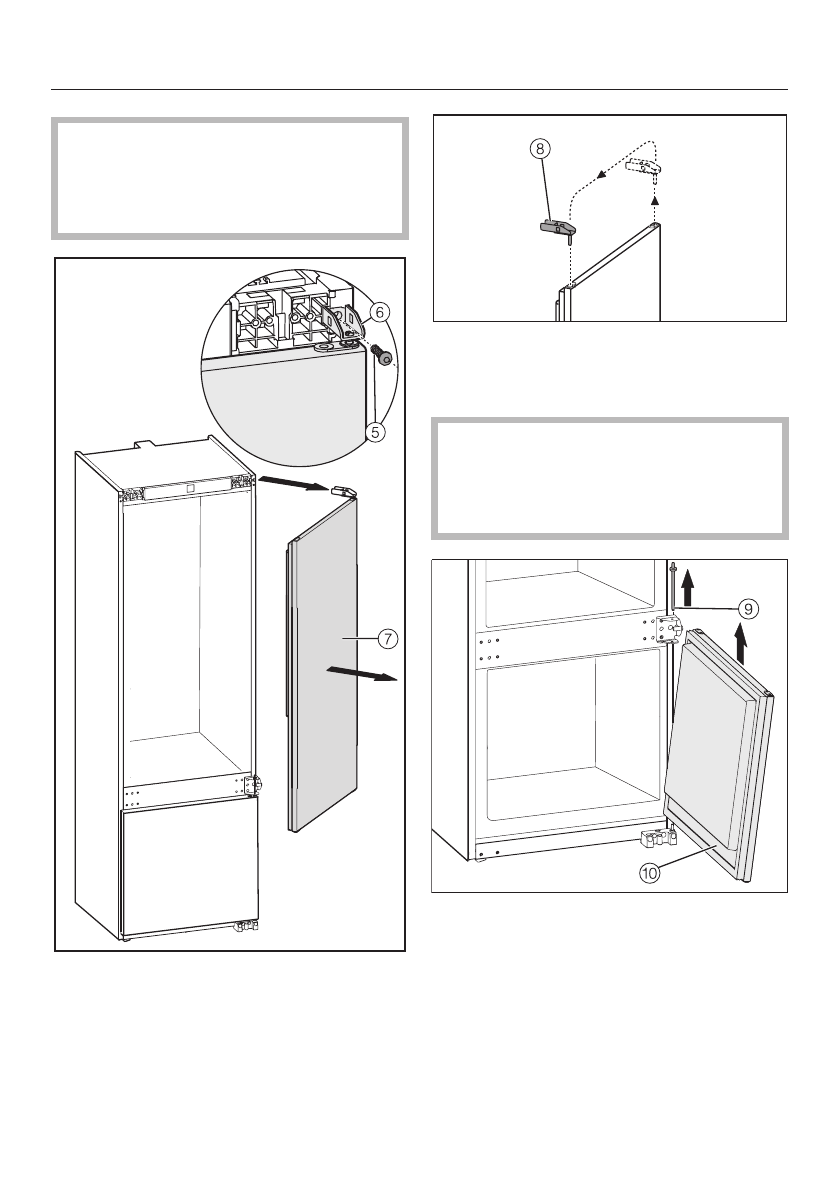 6

5

7

8

9

10