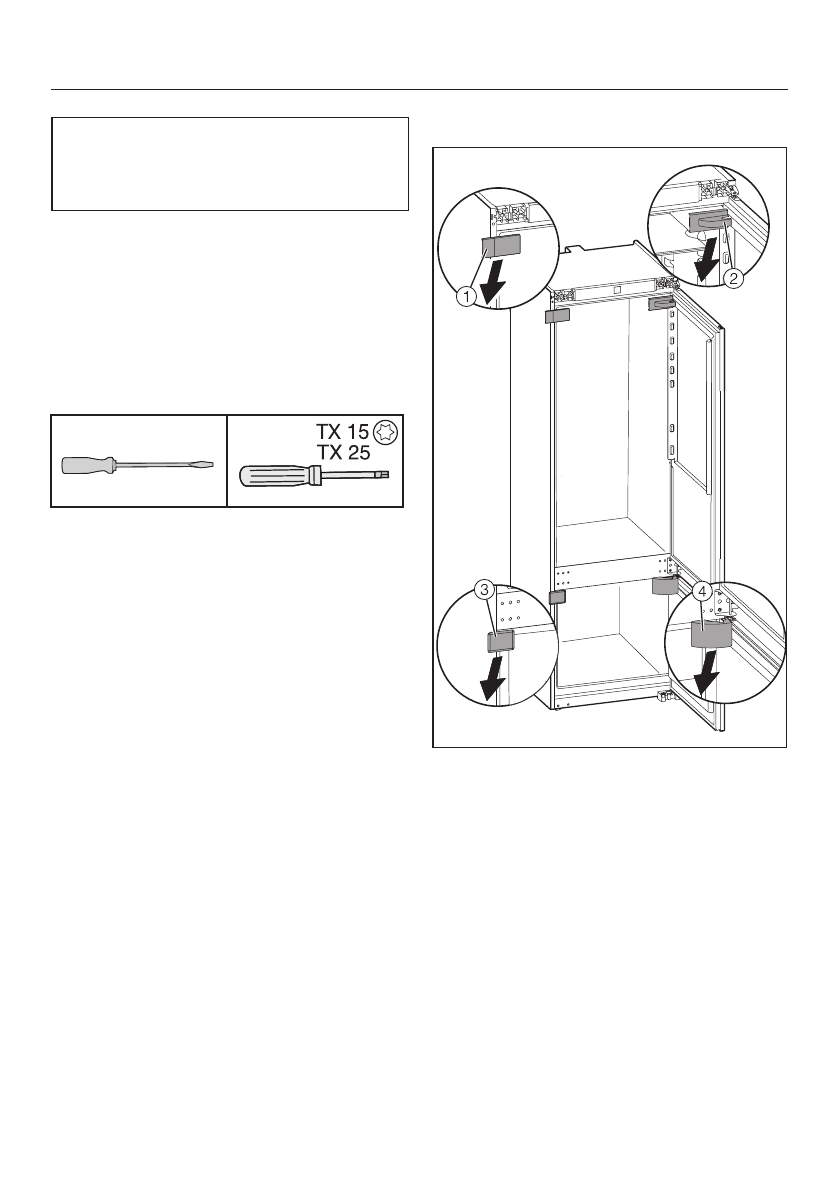 TX 15
TX 25

1
2
3
4