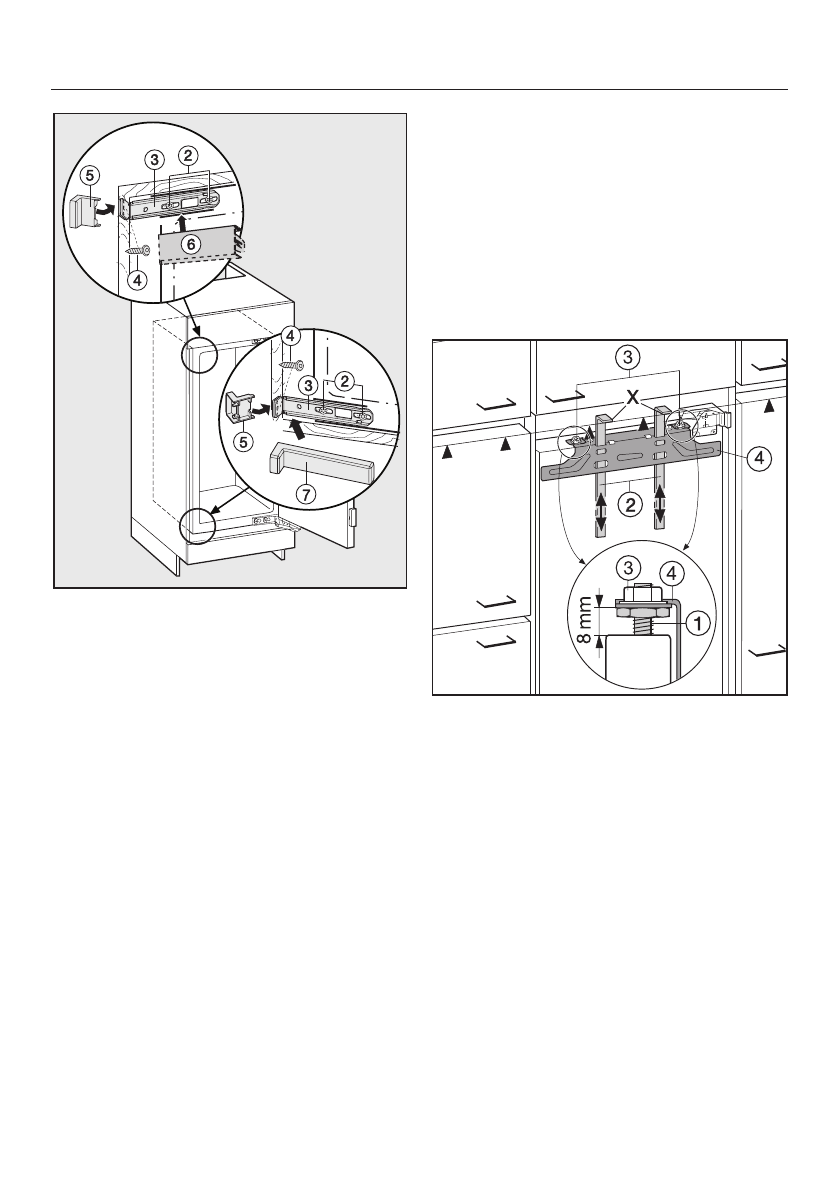 5
3
2
6
4
4
3
2
5
7
3
X
4
2
3
4
8 mm
1