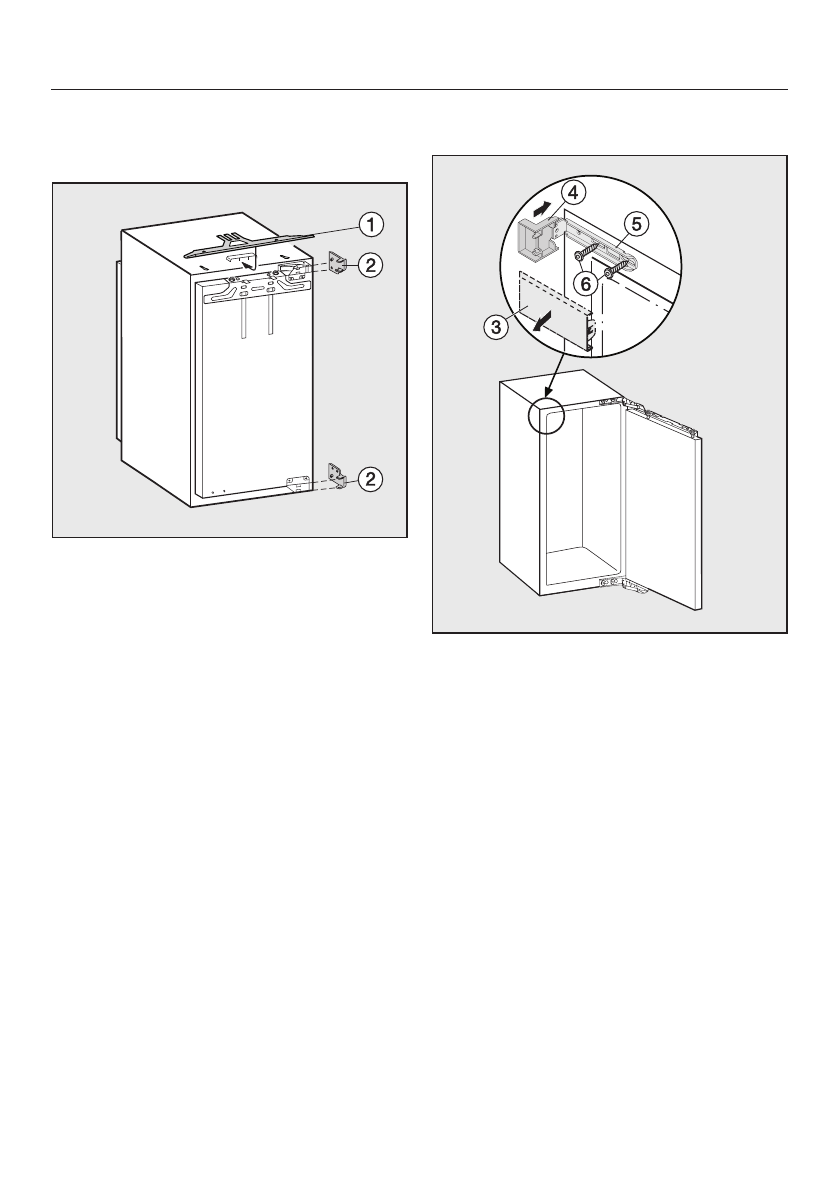 1

2

2

4

5

6

3