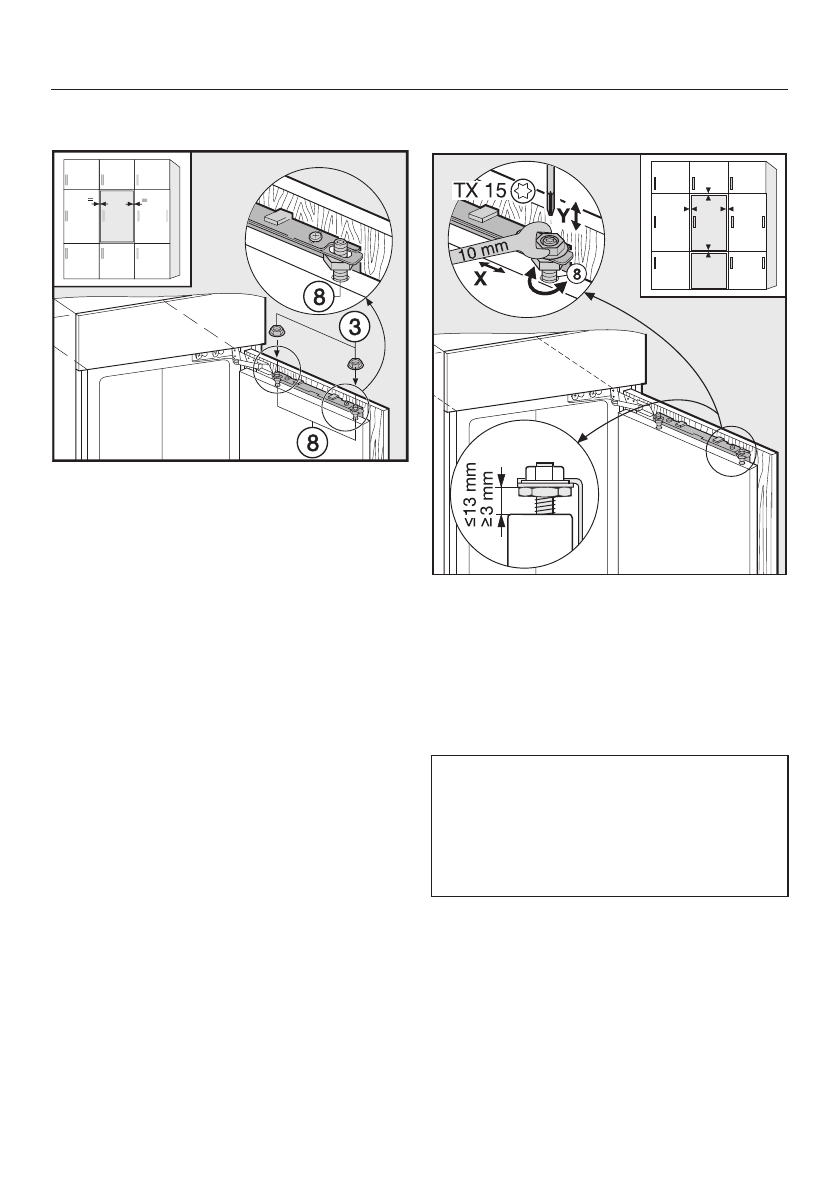 =

=

8

3

8

TX 15

Y

10 mm

X

8

≤13 mm

≥3 mm