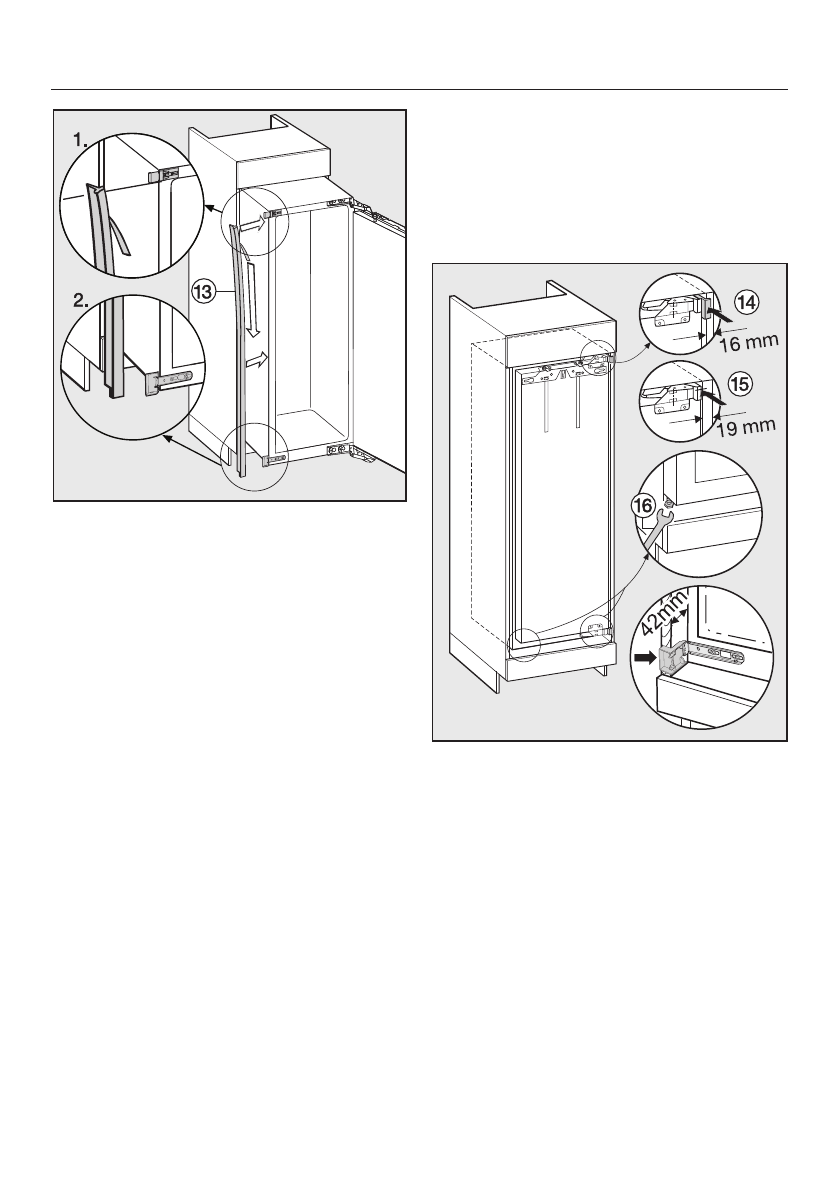 1.

2.

13

14

16 mm

15

19 mm

16

42mm