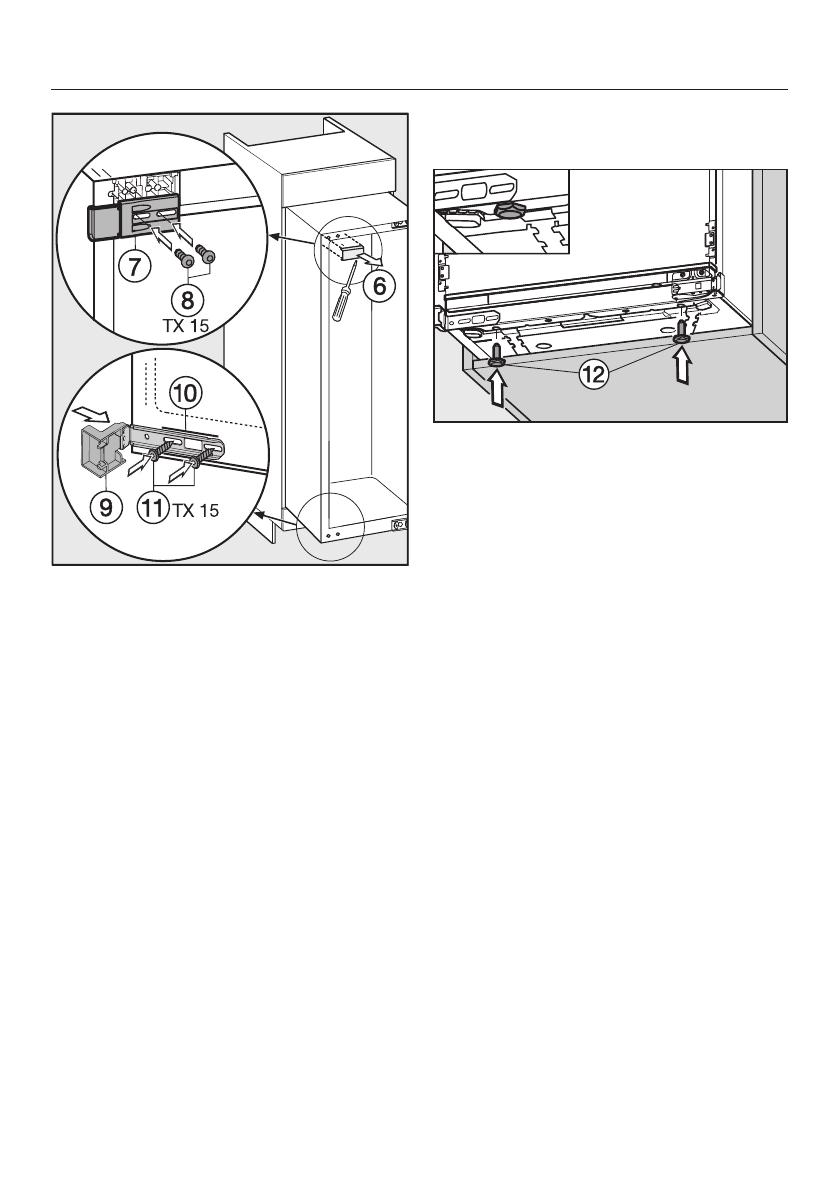 7
8
TX 15
6
10
9
11
TX 15
12