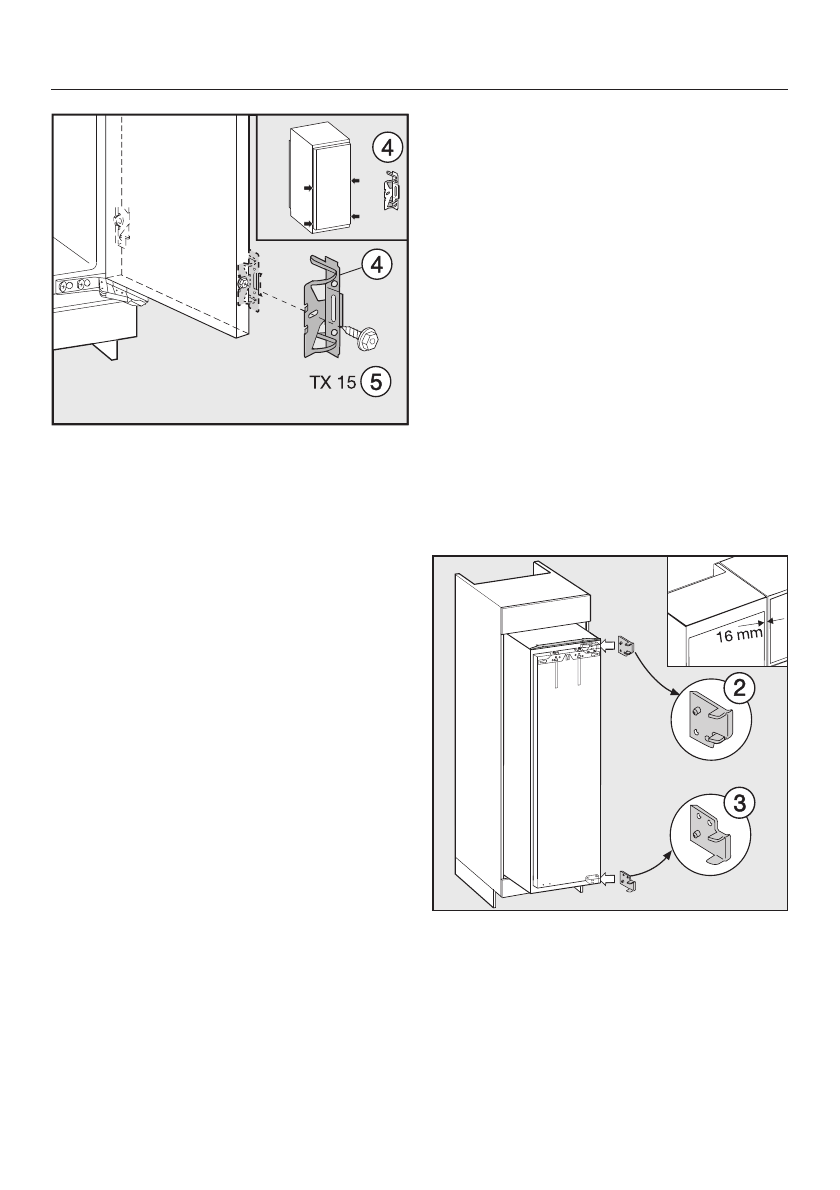 4

4

TX 15 5

16 mm

2

3