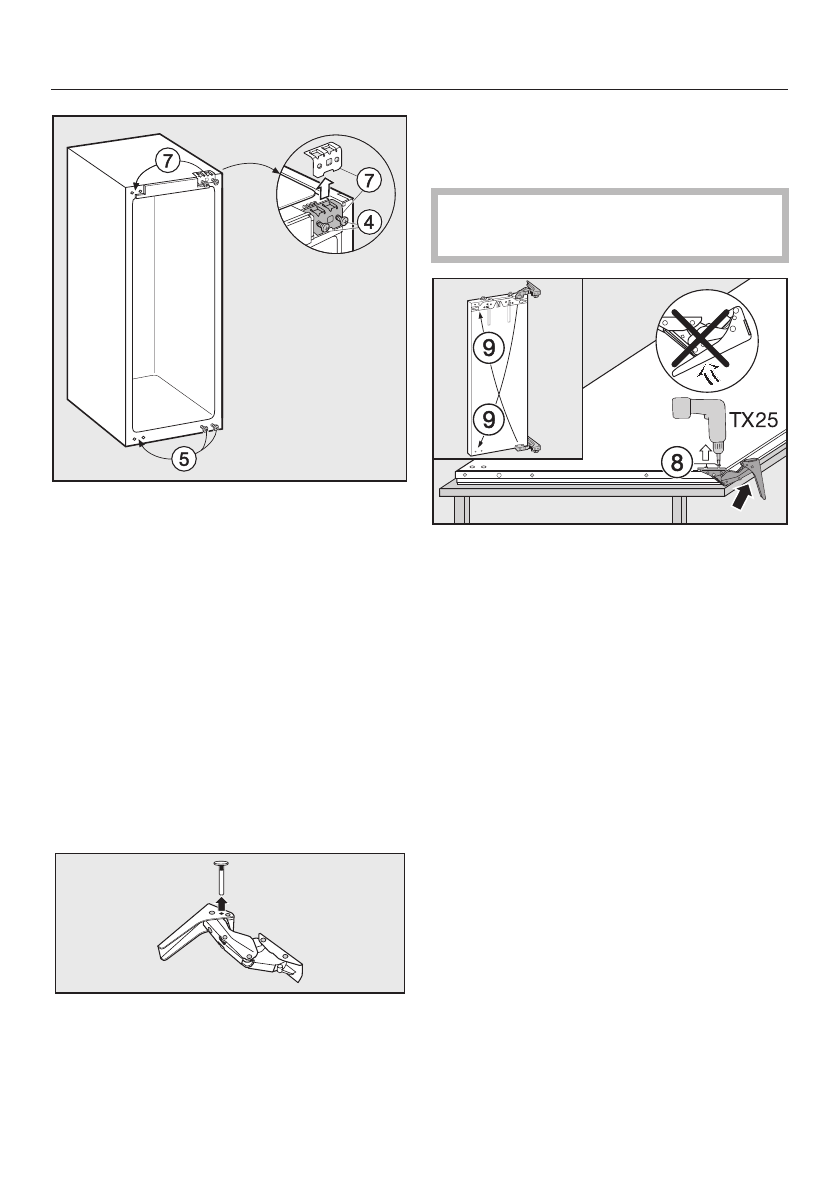 7

7

4

5

9

9

TX25

8