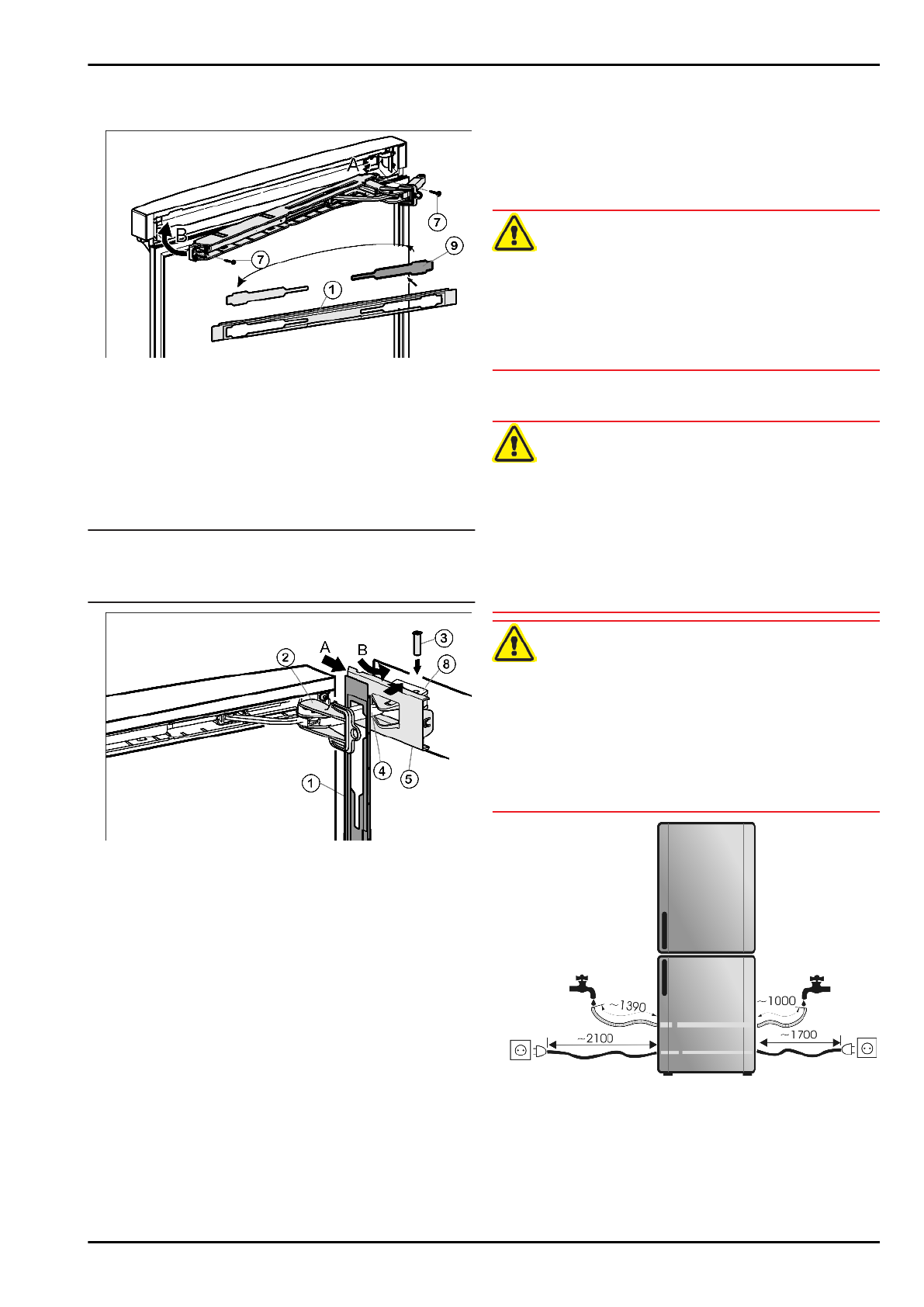 A

B

7

7

9

1

A

B

3

8

2

4

5

1

~1390

~1000

~2100

~1700