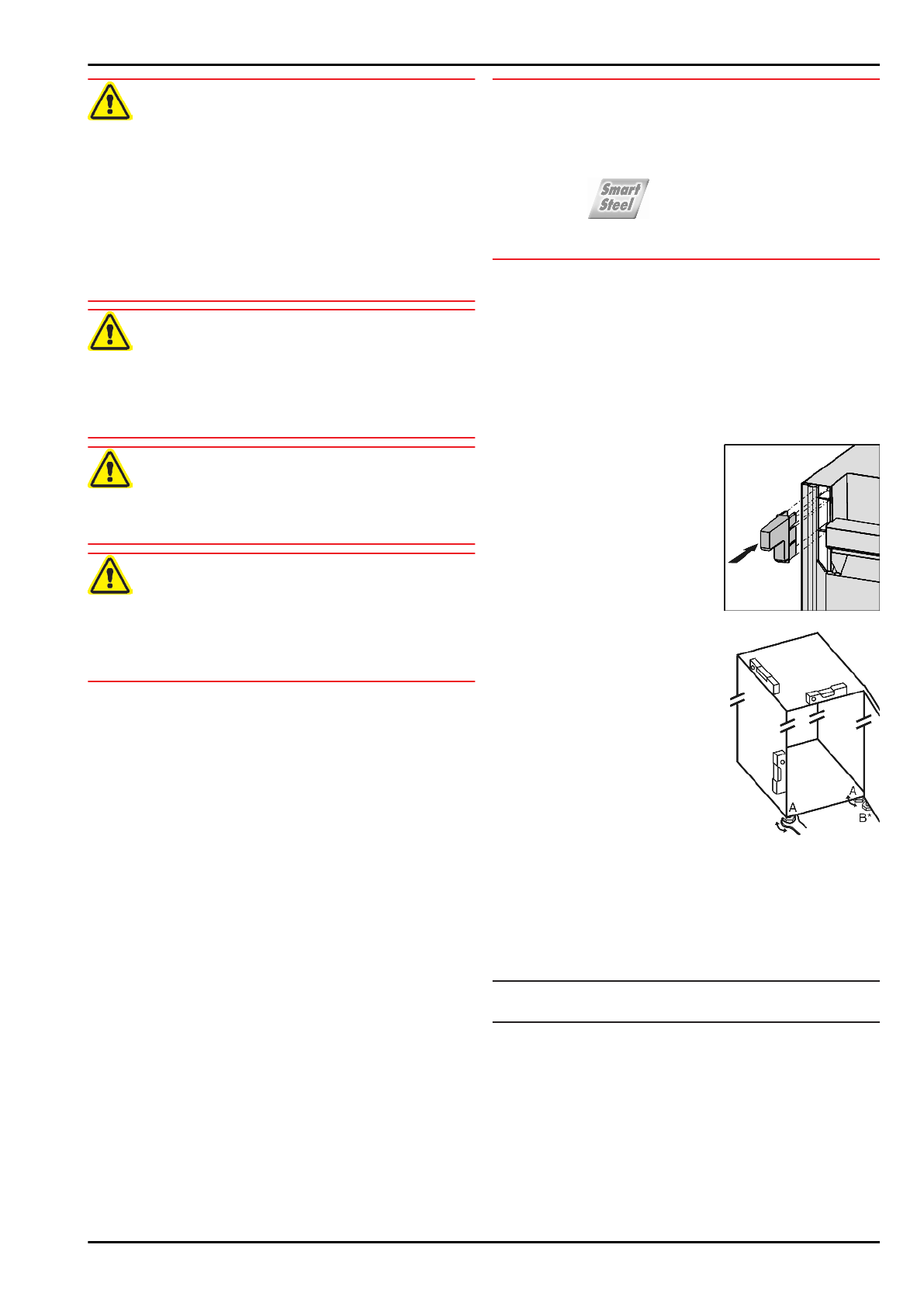 Smart Steel

A

A

B*