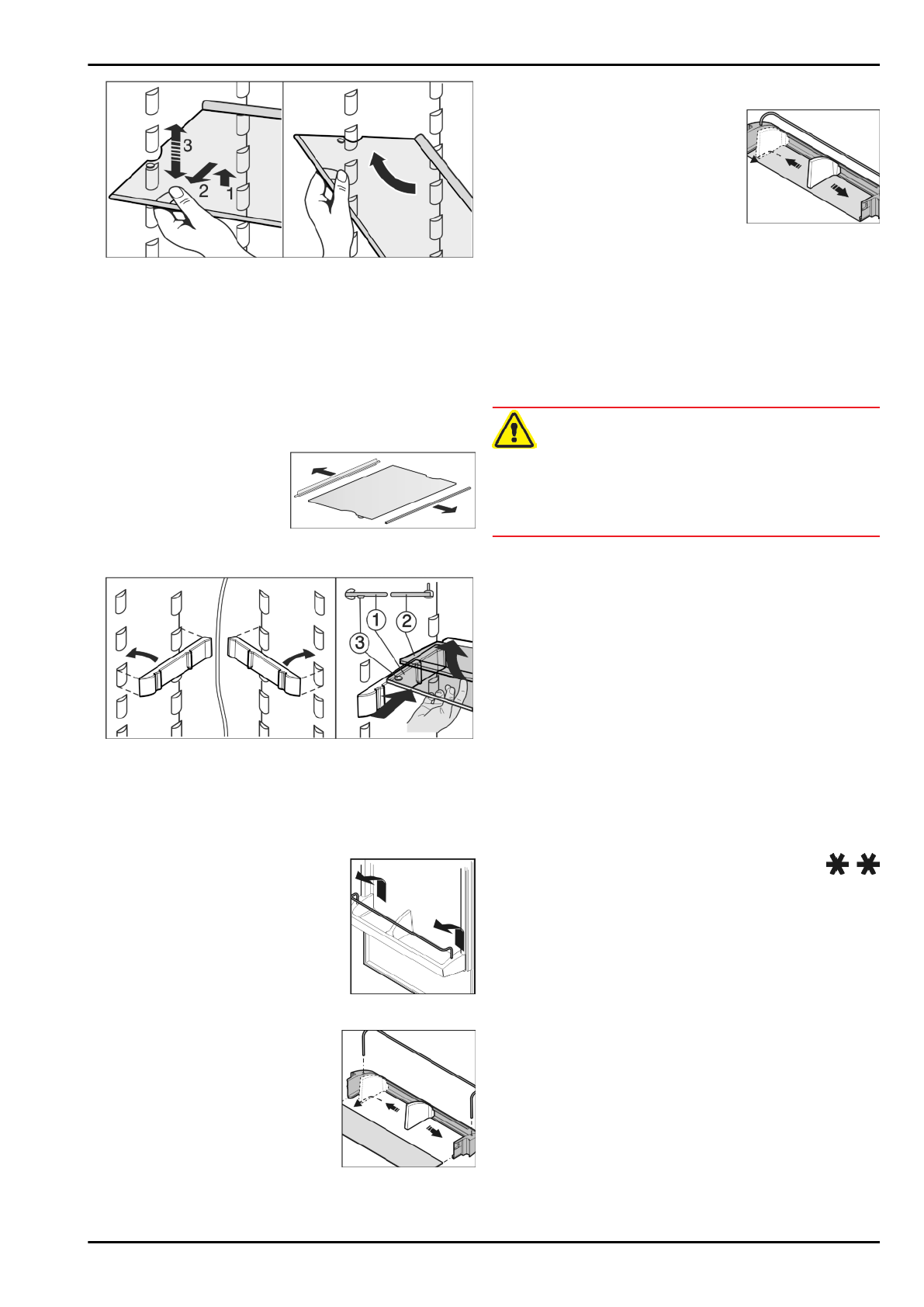 3
2
1

1
2
3