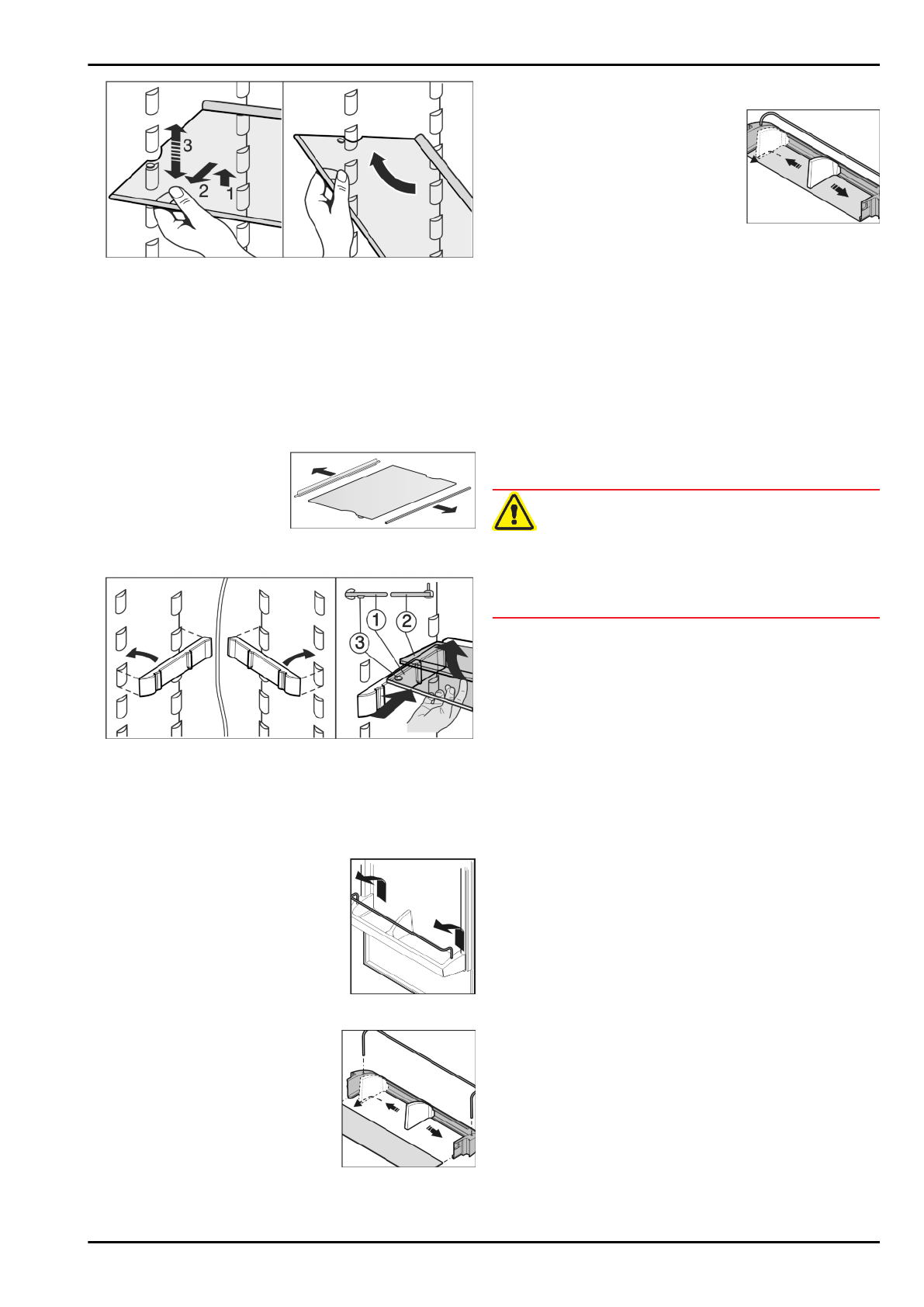 3

2

1

1

2

3