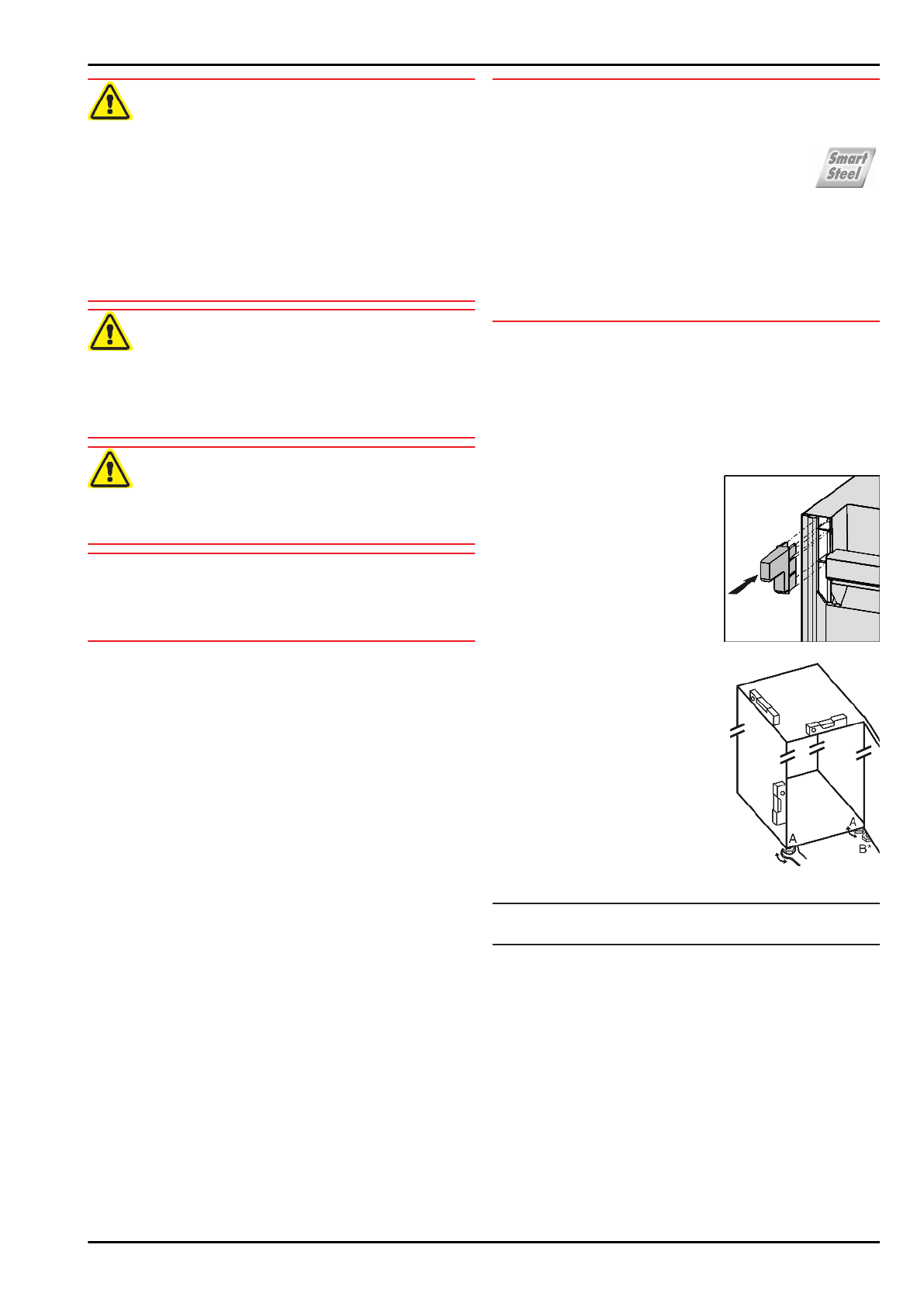 Smart Steel

A

A

B*