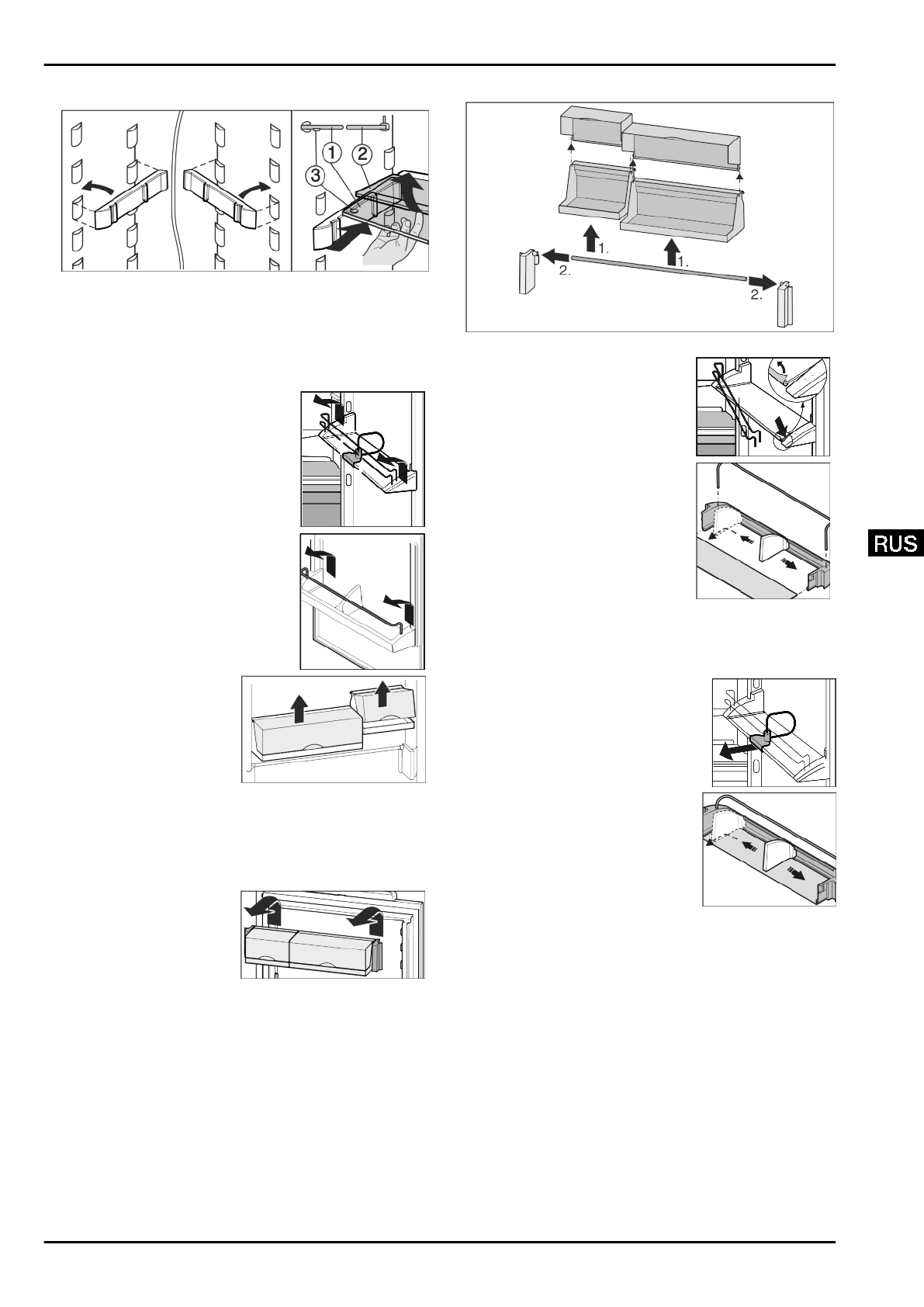 1
2
3

1.
1.
2.
2.

RUS