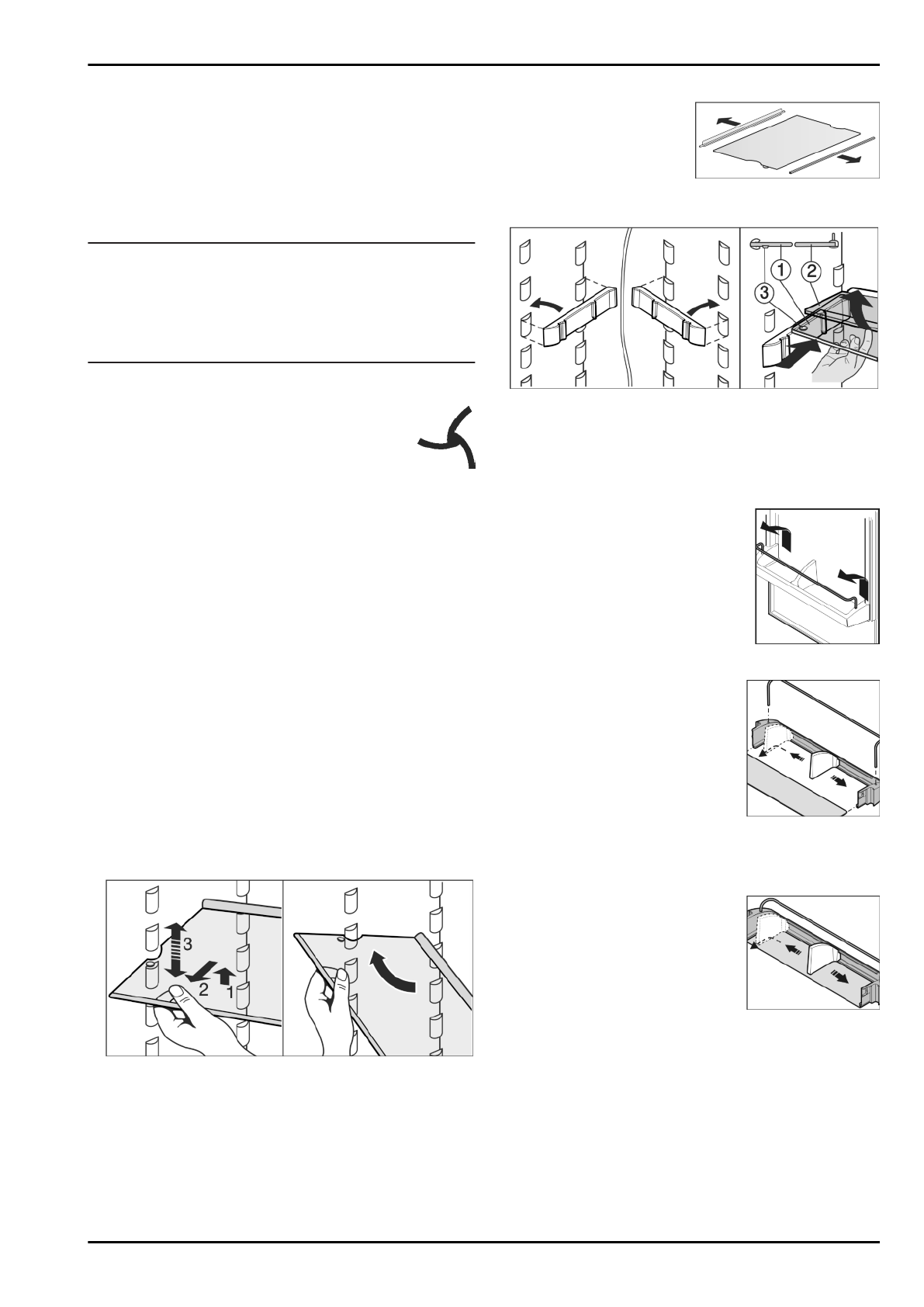 1
2
3
3
2
1