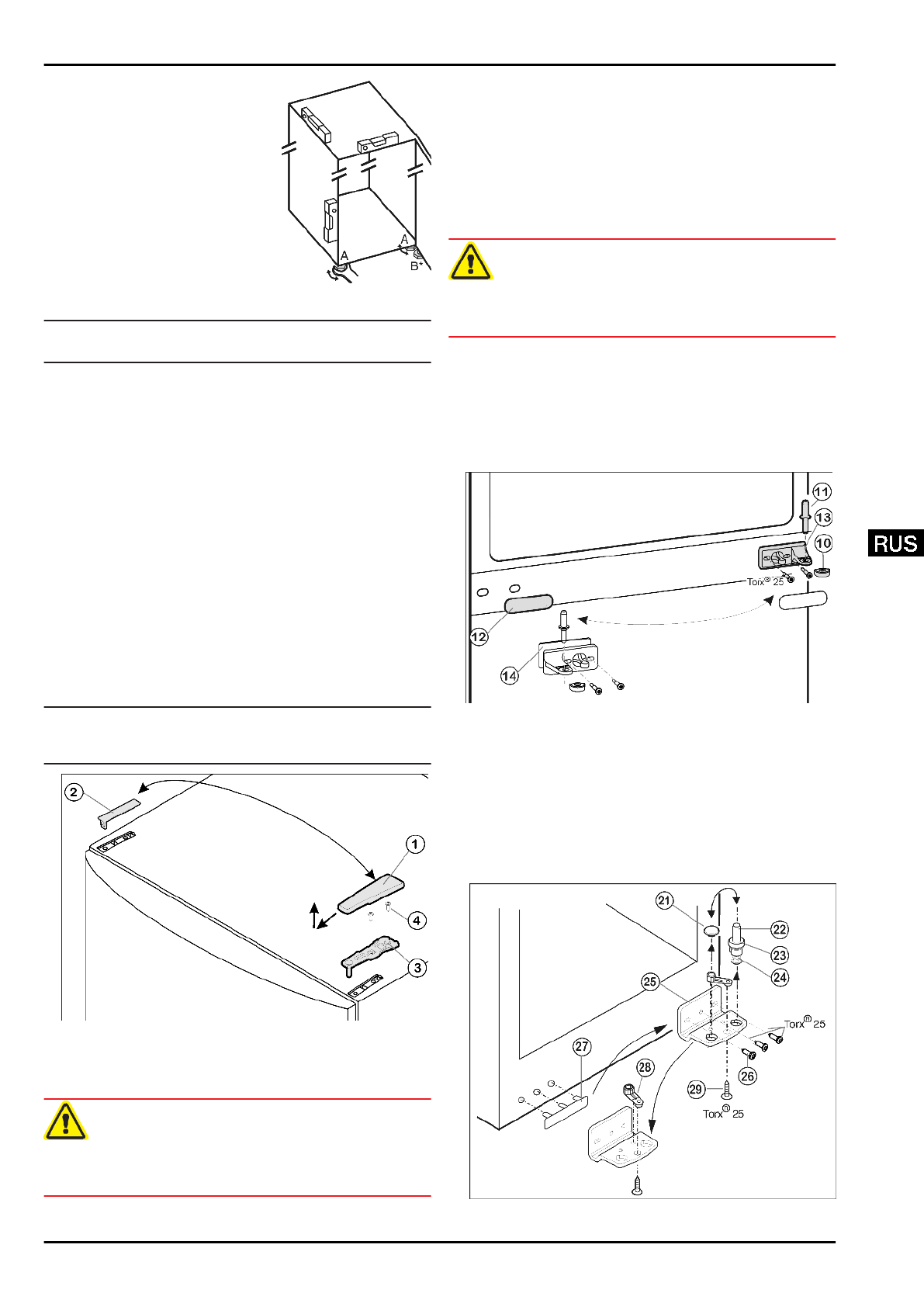 A
A
B*

RUS

11
13
10
Torx® 25
12
14

2
1
4
3

21
22
23
24
25
Torx® 25
27
28
26
29
Torx® 25