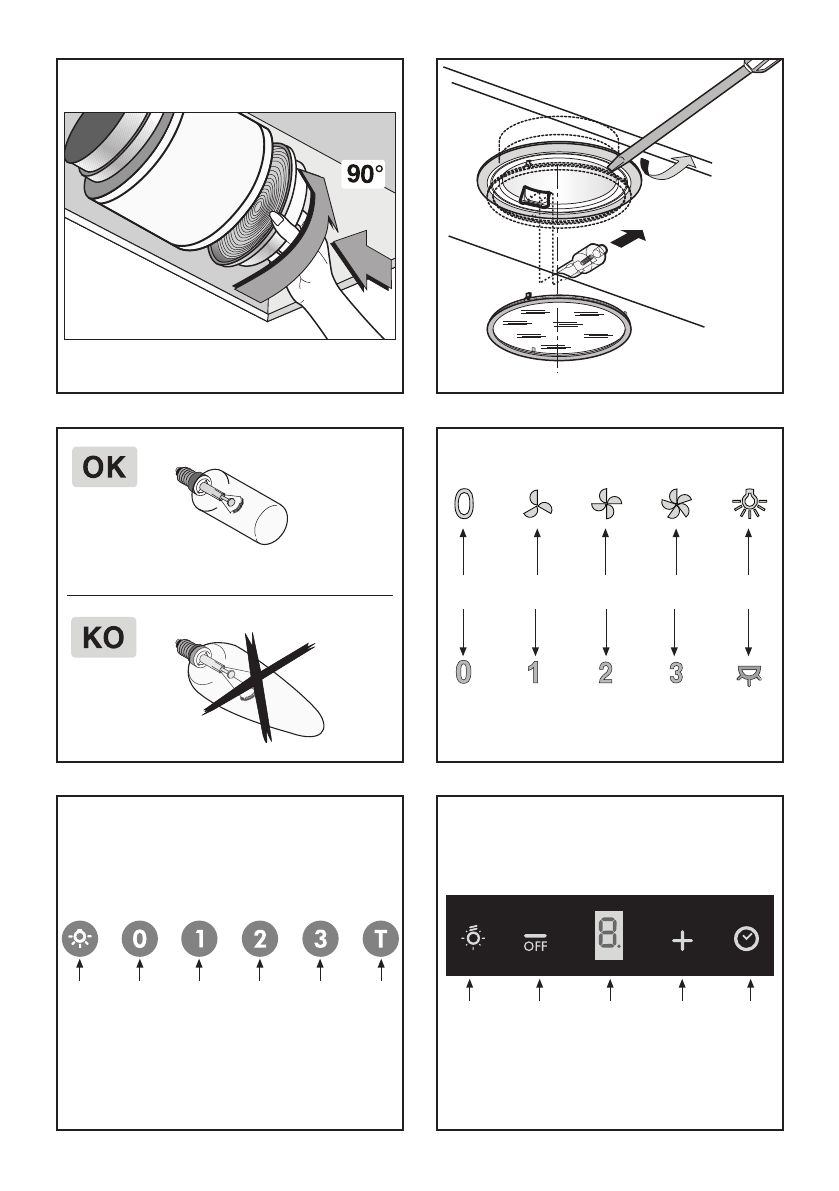 90°

OK

KO

0

0 1 2 3

0 1 2 3 T

OFF

8.

+