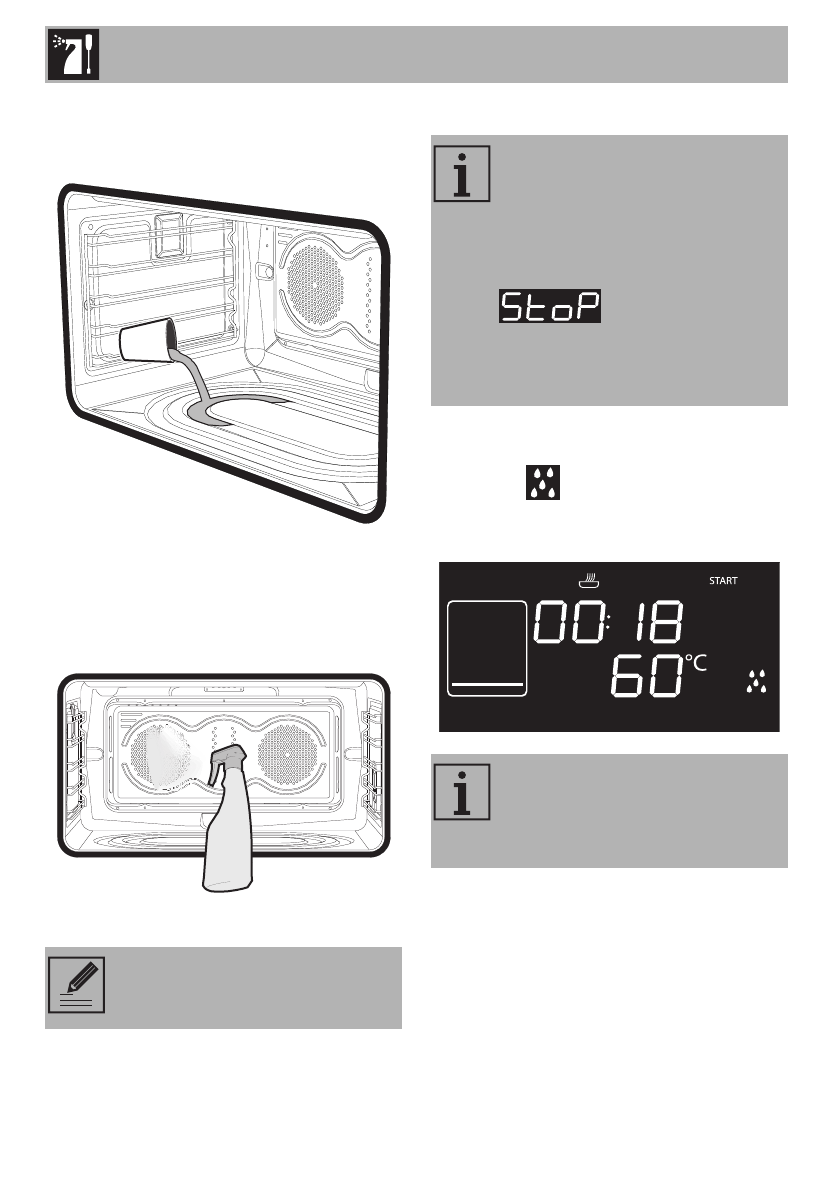 StoP

START

00:18

60°C