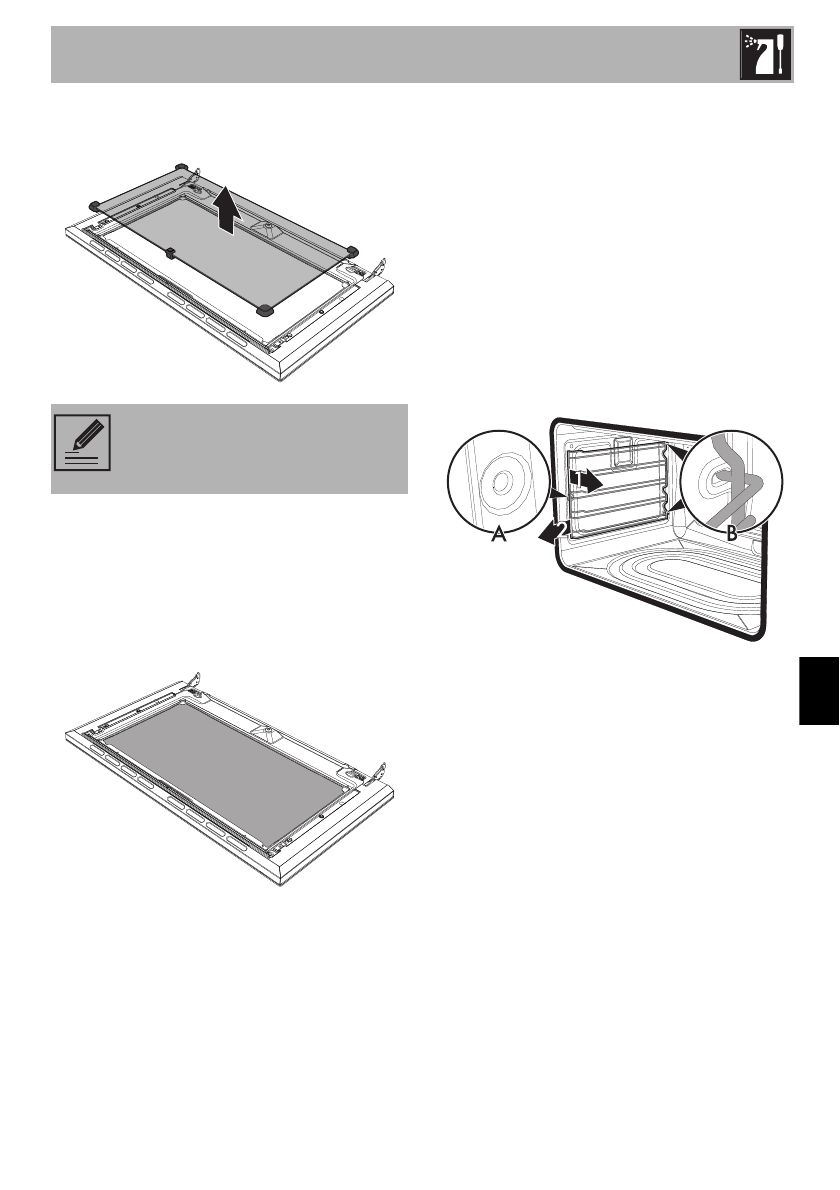 1

2

A

B