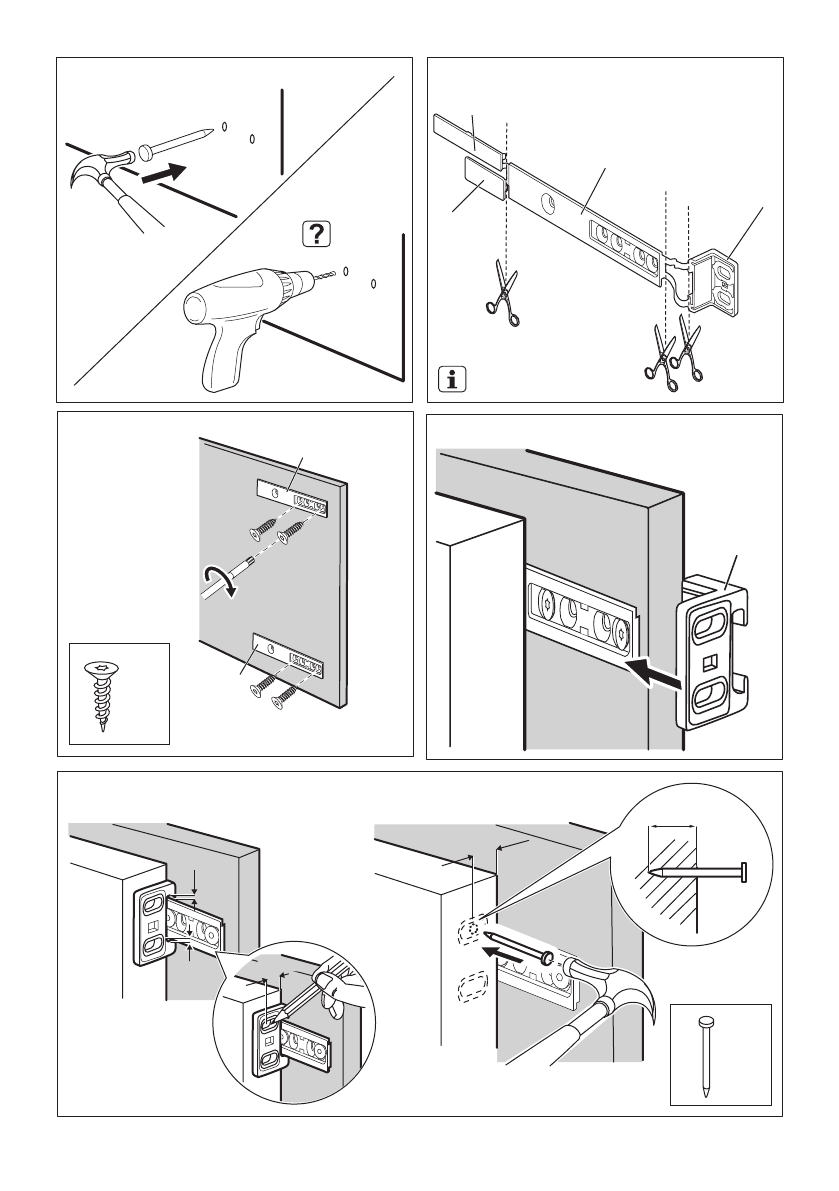 ?

i