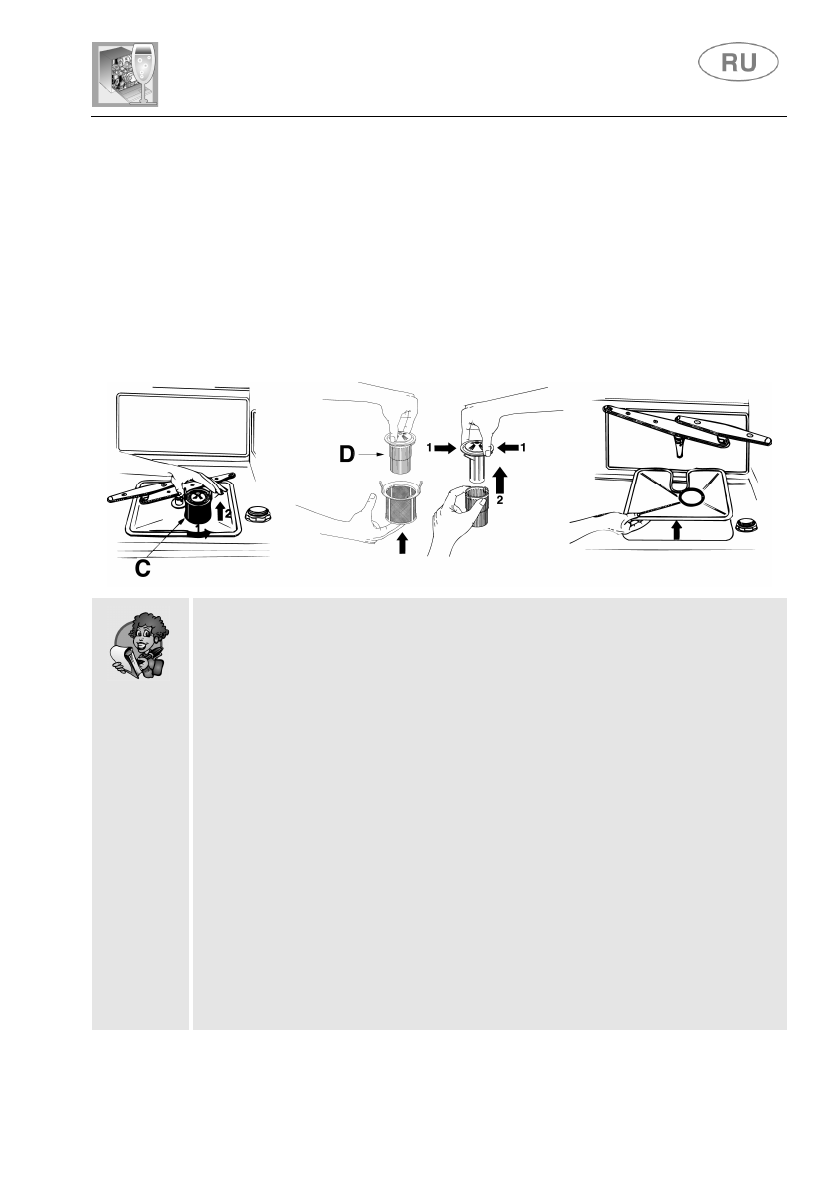 RU

D

1

1

2

2

C