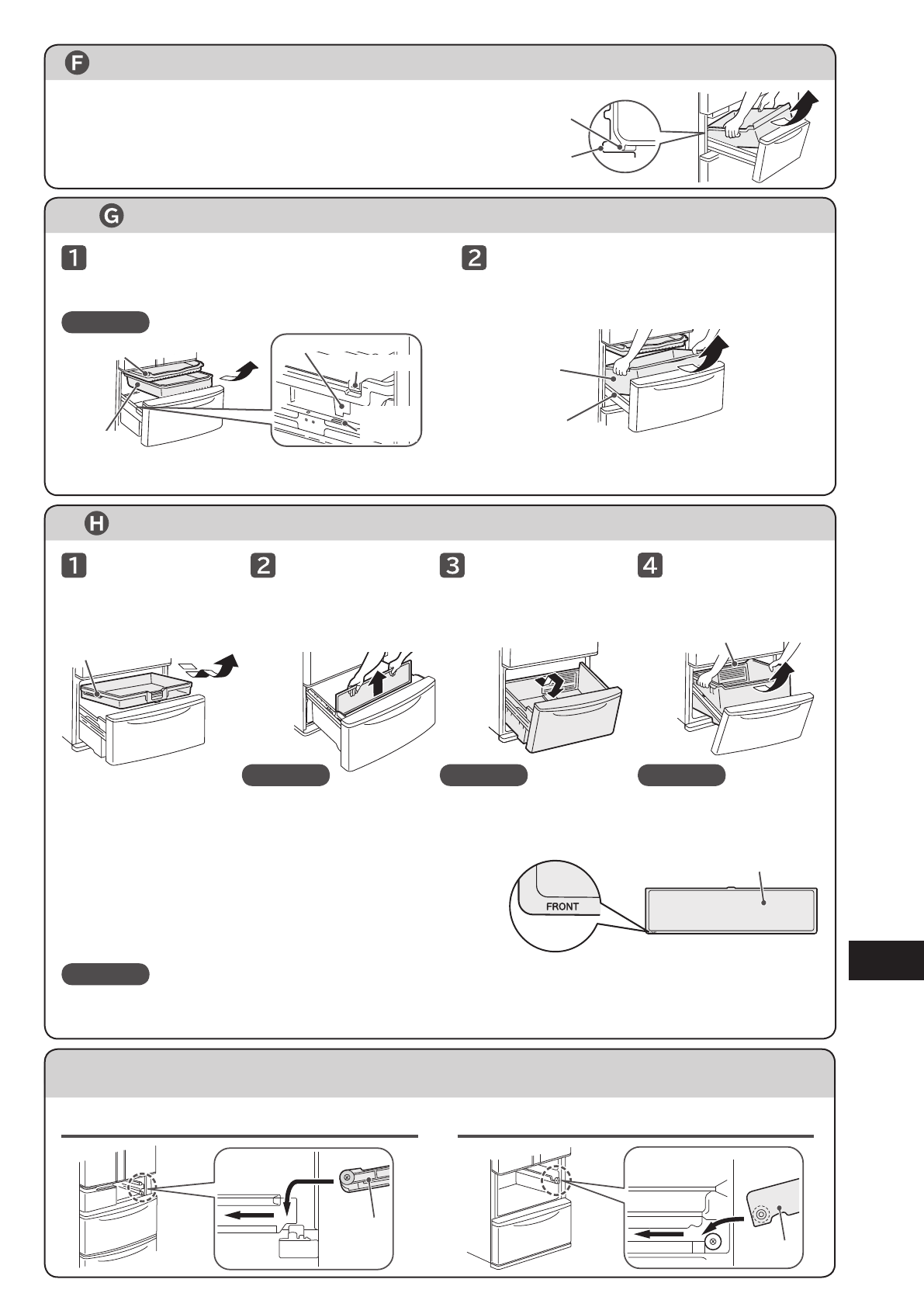 F

G

1

2

H

1

2

3

4

FRONT