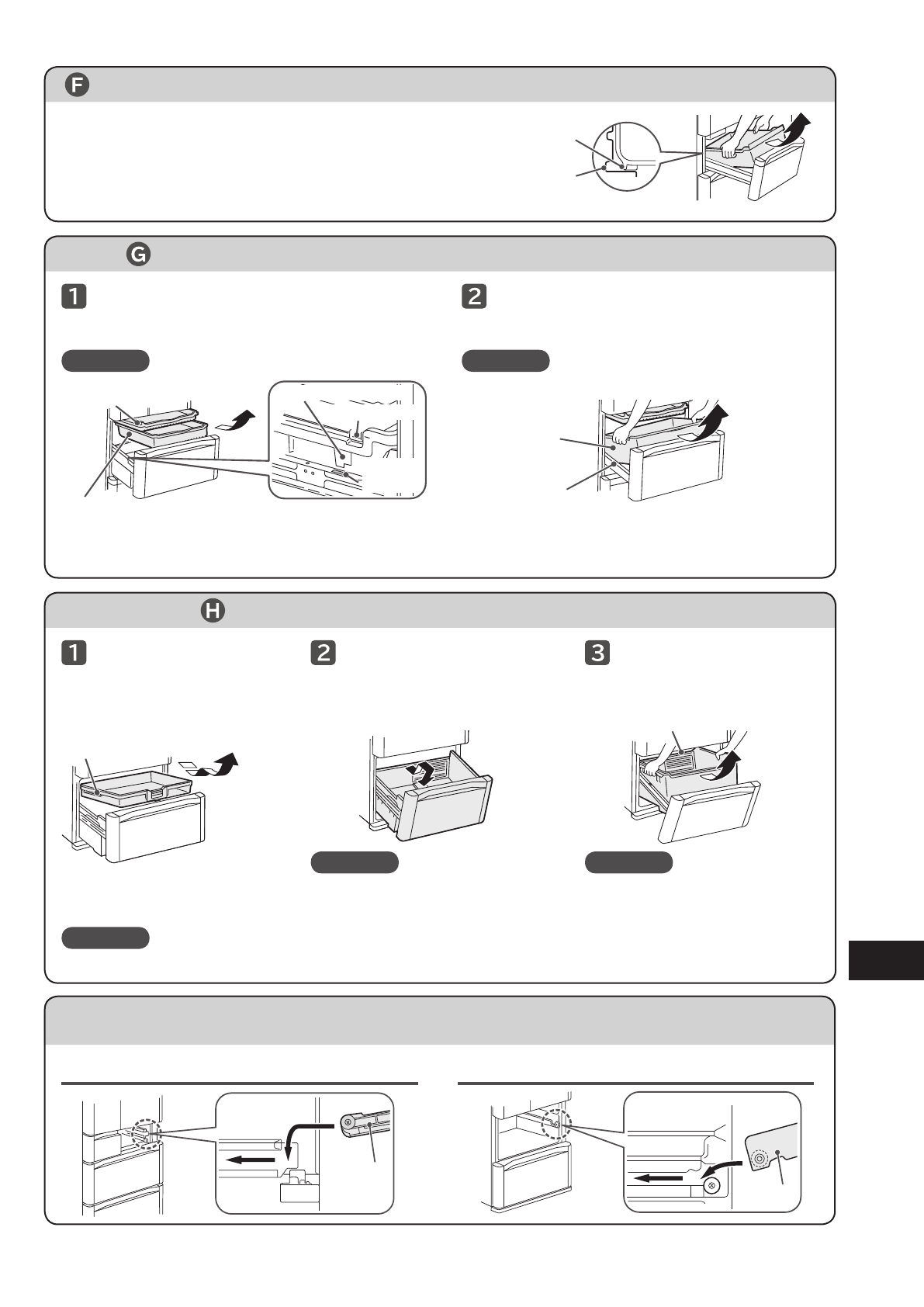 F

G

1

2

H

1

2

3