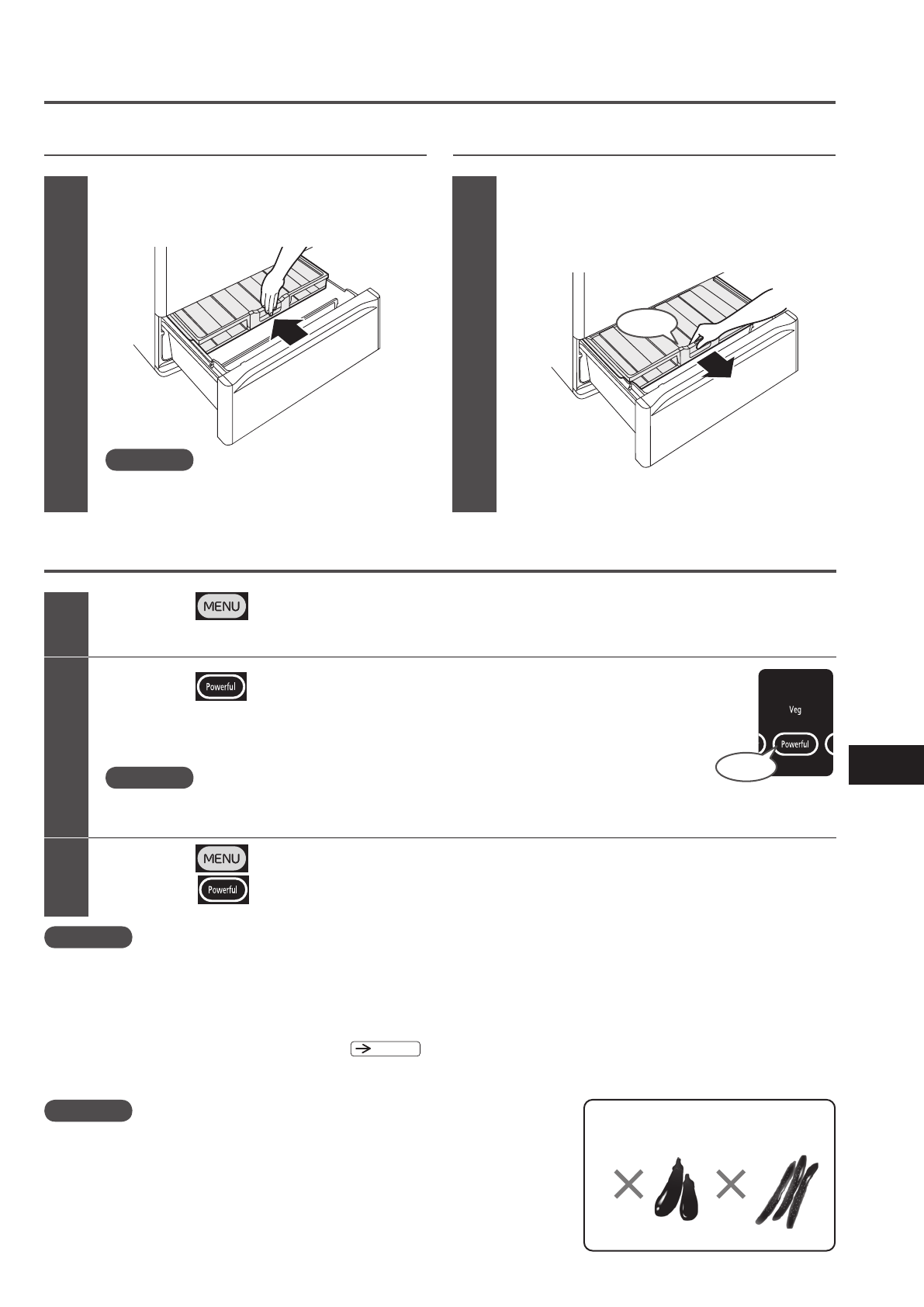 MENU

Powerful

Veg

Powerful

MENU

Powerful