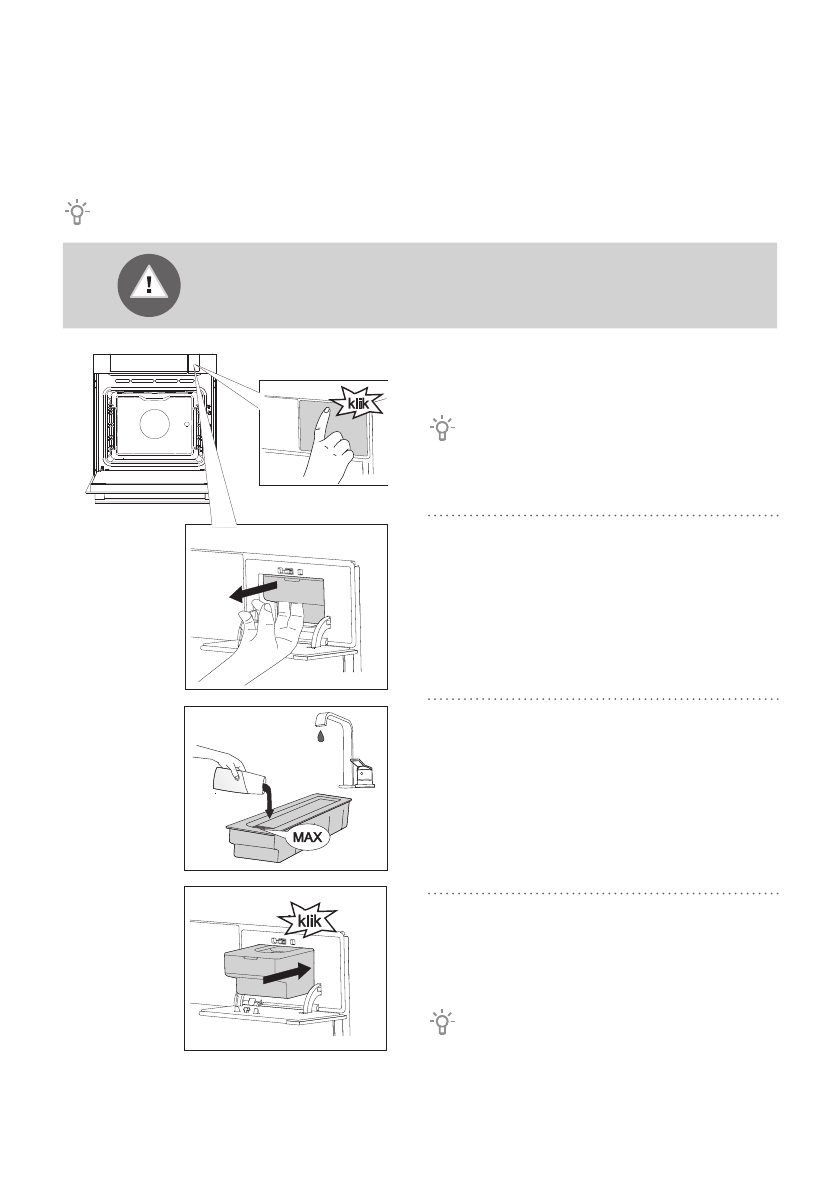 klik

MAX

klik