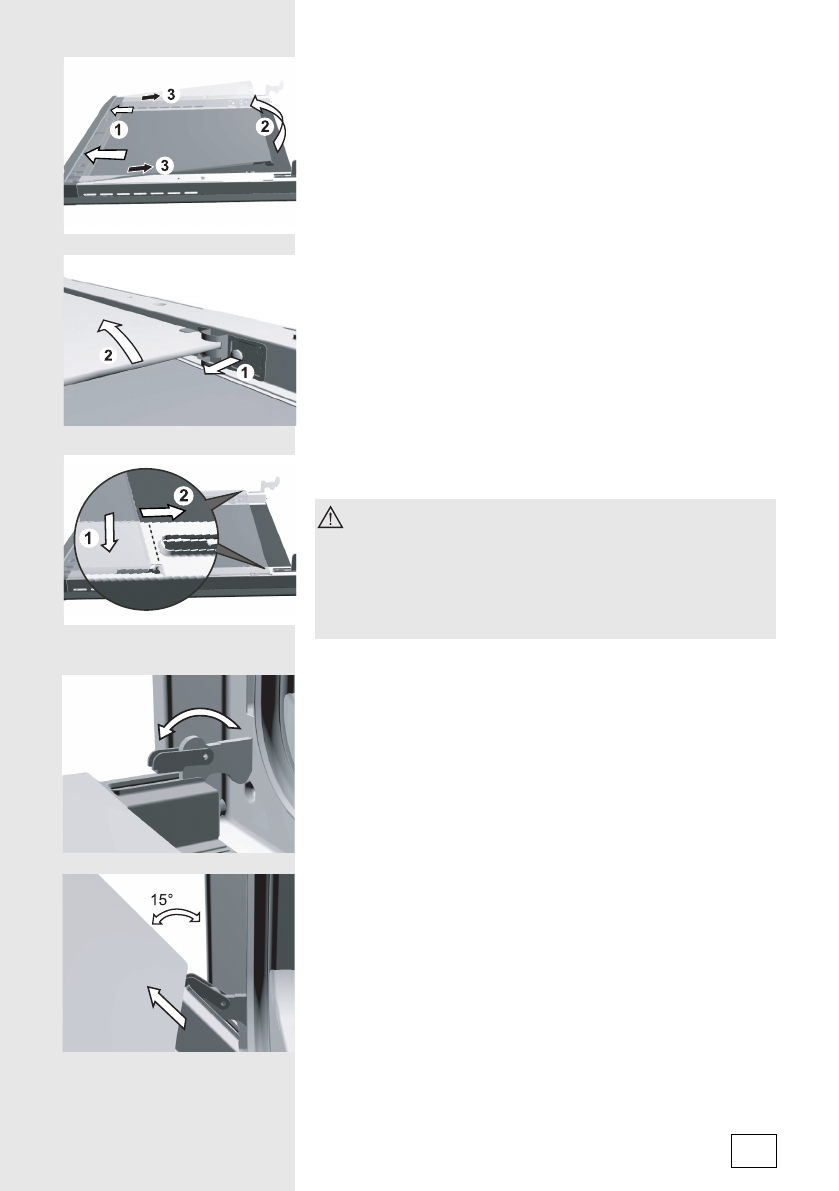 3
1
2
3

2
1

2
1

15°