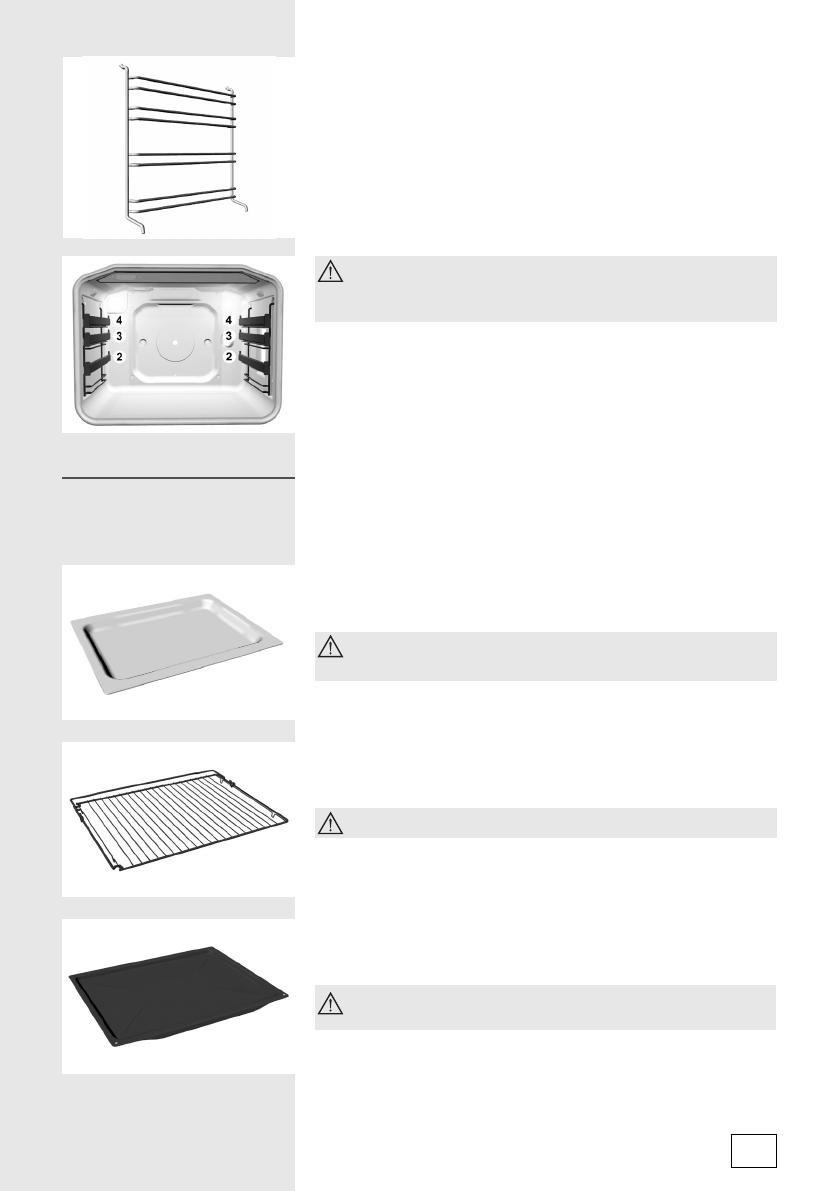 4
3
2
4
3
2