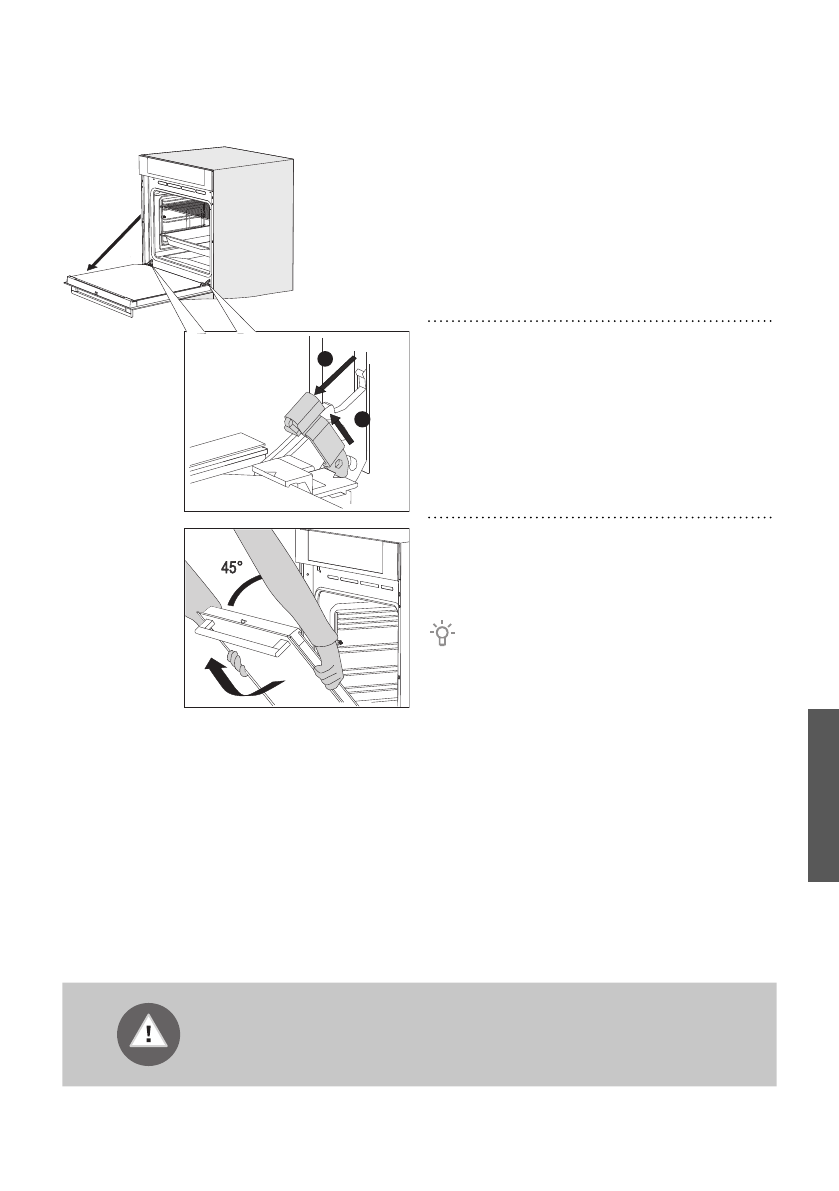 45°