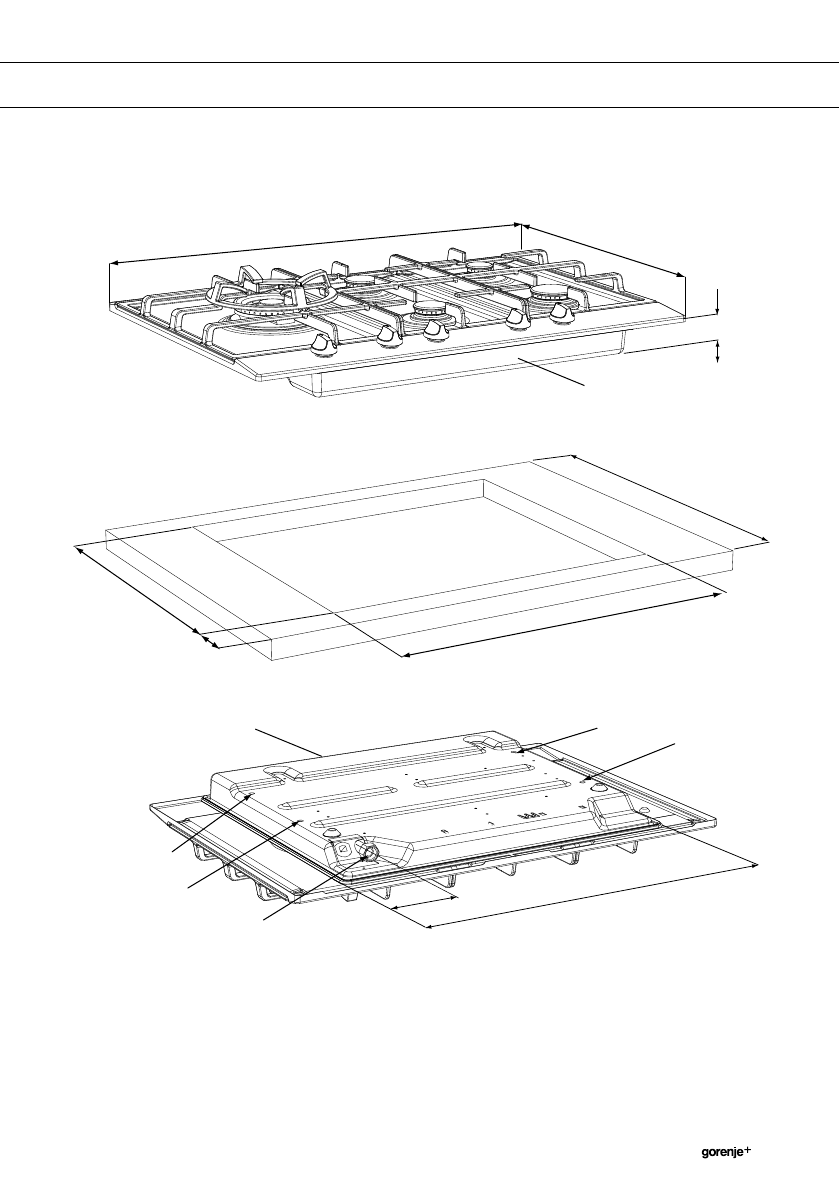 gorenje+