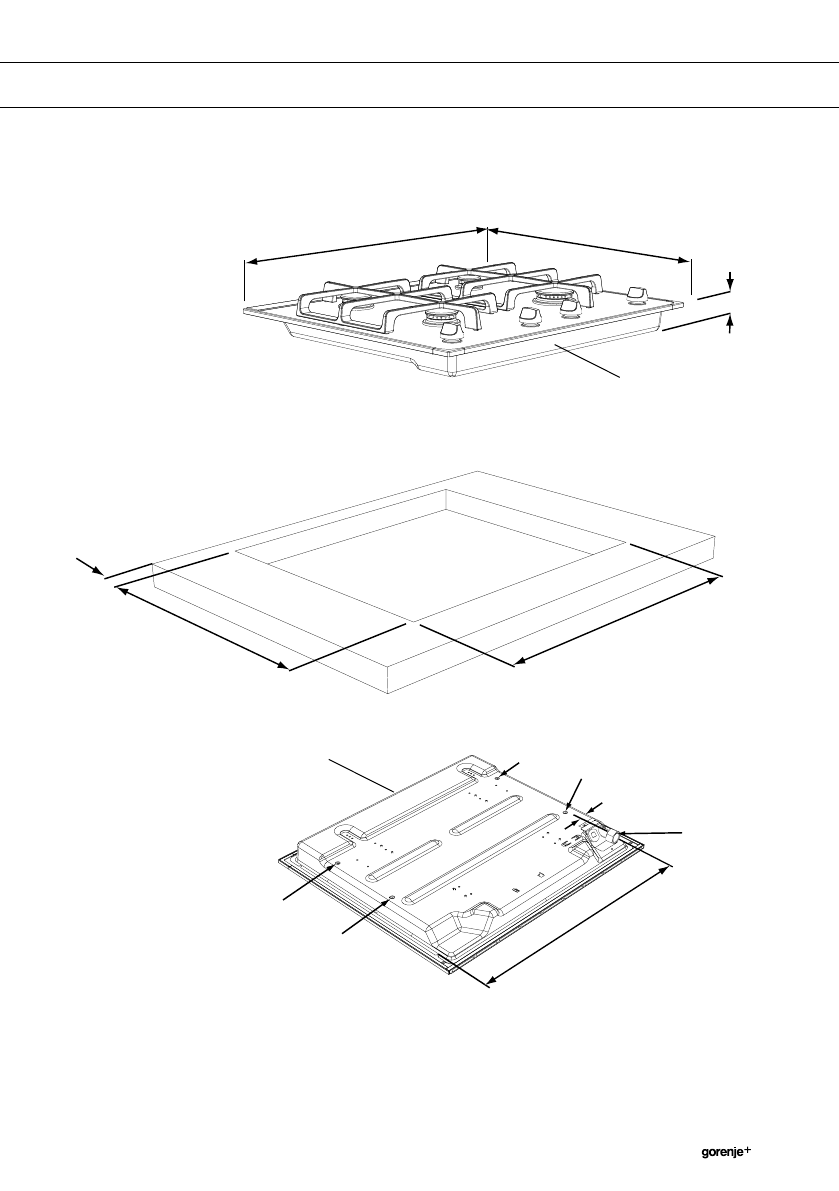 gorenje+