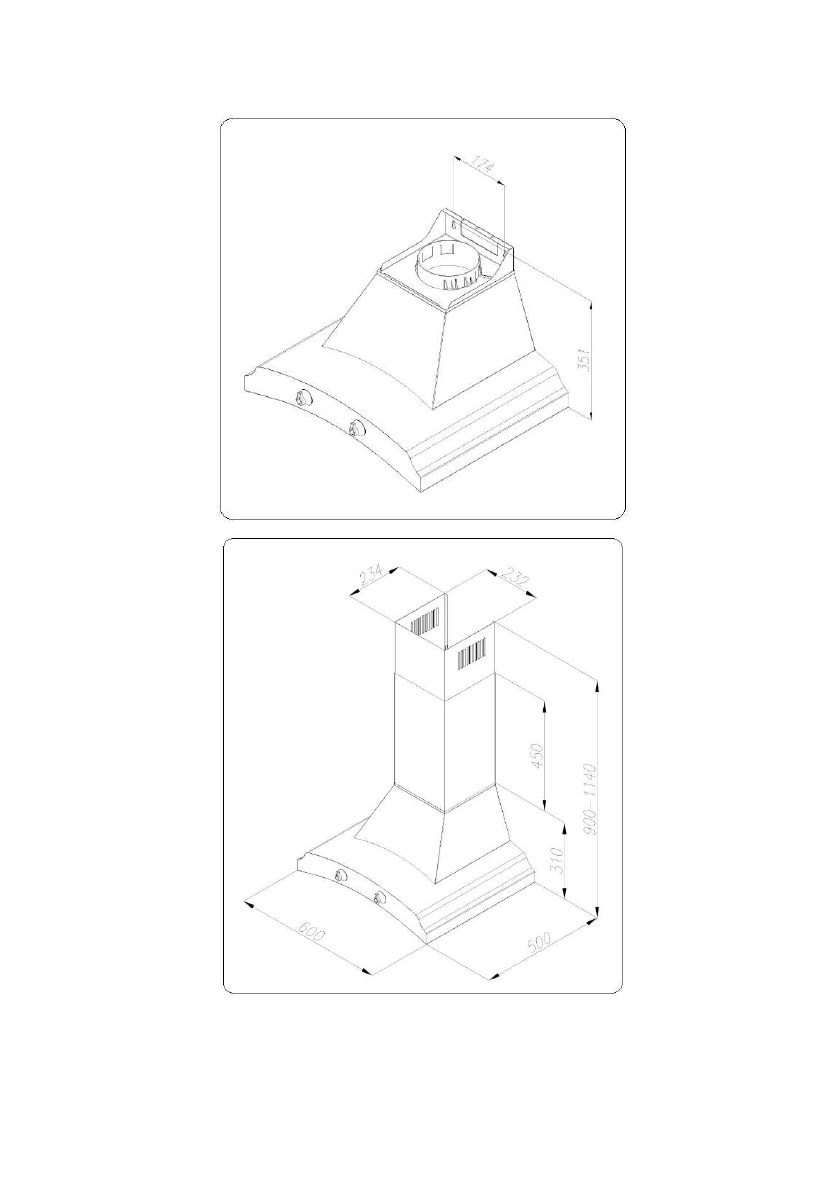 174

351

234

232

450

900-1140

310

600

500