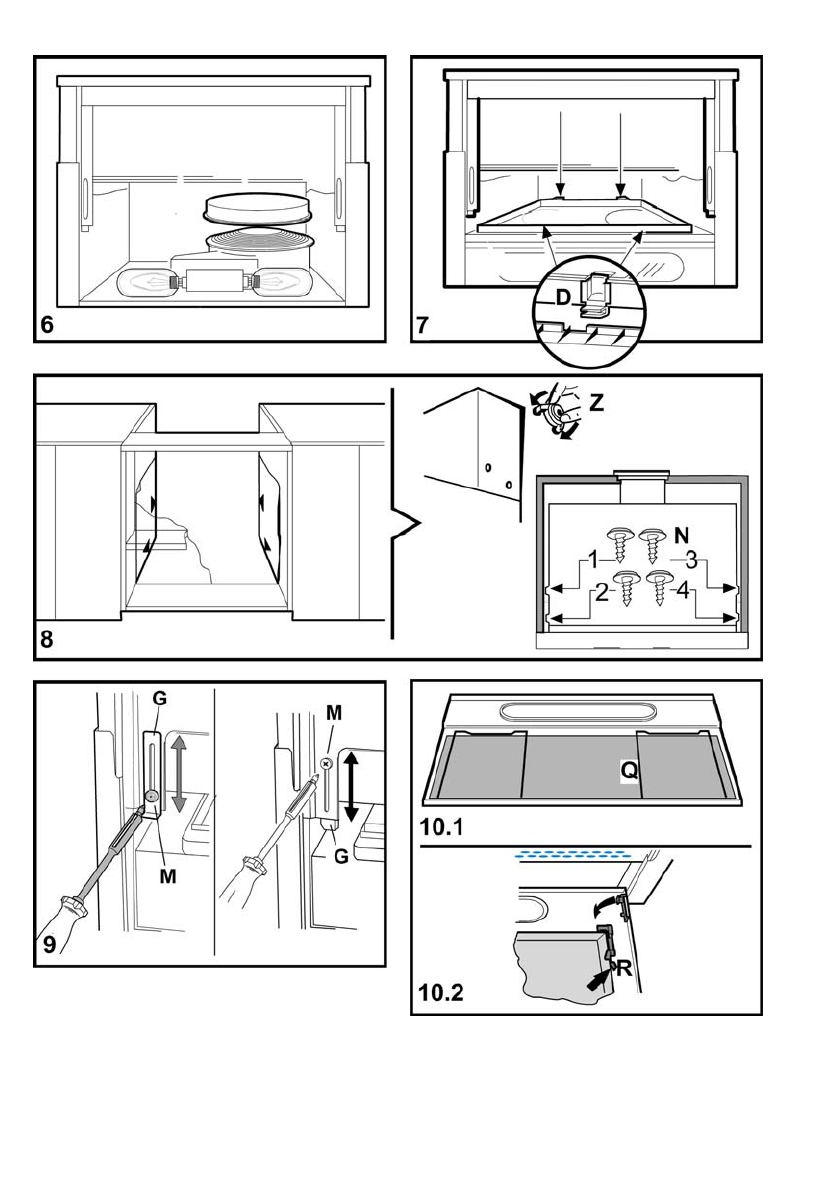 6

D
7

Z
N
1
3
2
4
8

G
M
M
G
9

Q
10.1

R
10.2