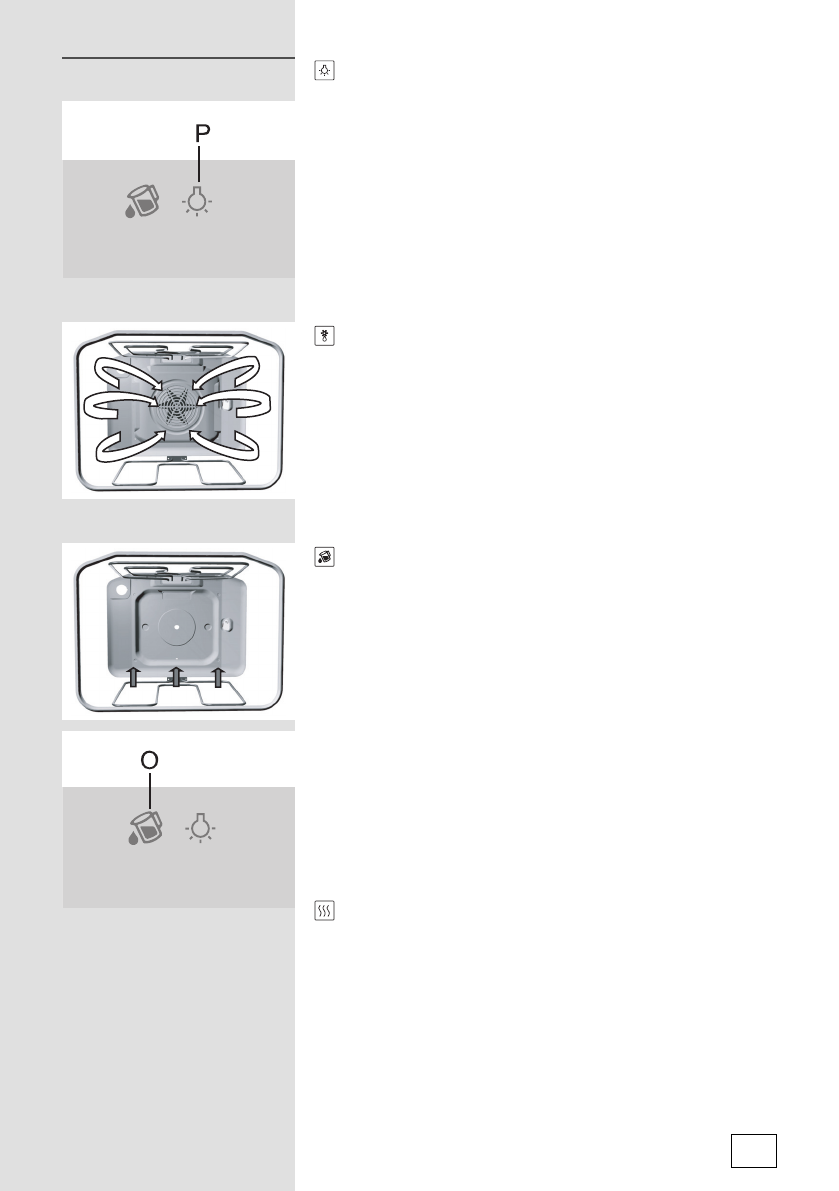 P

O