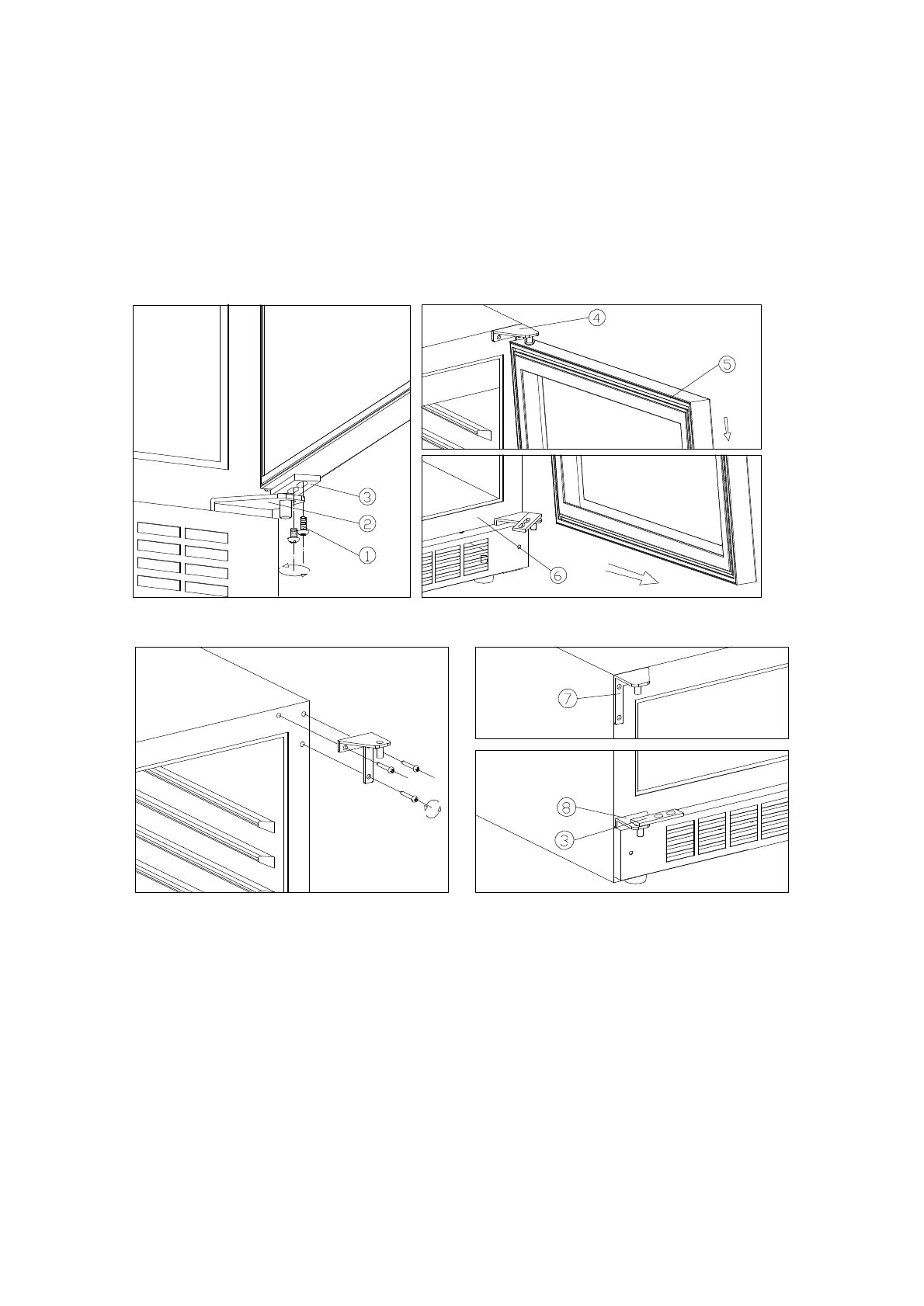 3
2
1

4
5

6

7

8
3